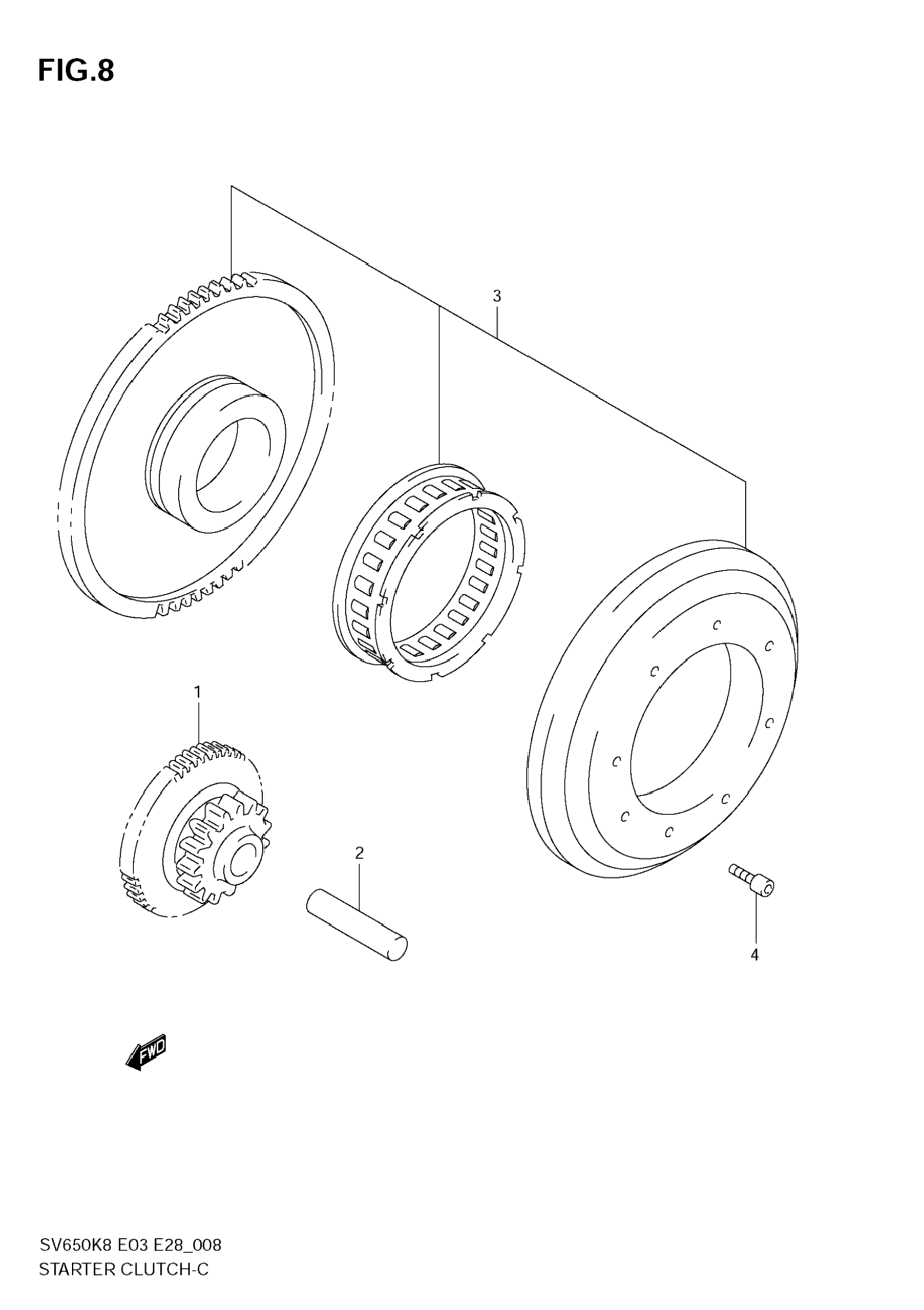 FIG.8

3

1

2

4

FWD

SV650K8 E03 E28_008
STARTER CLUTCH-C