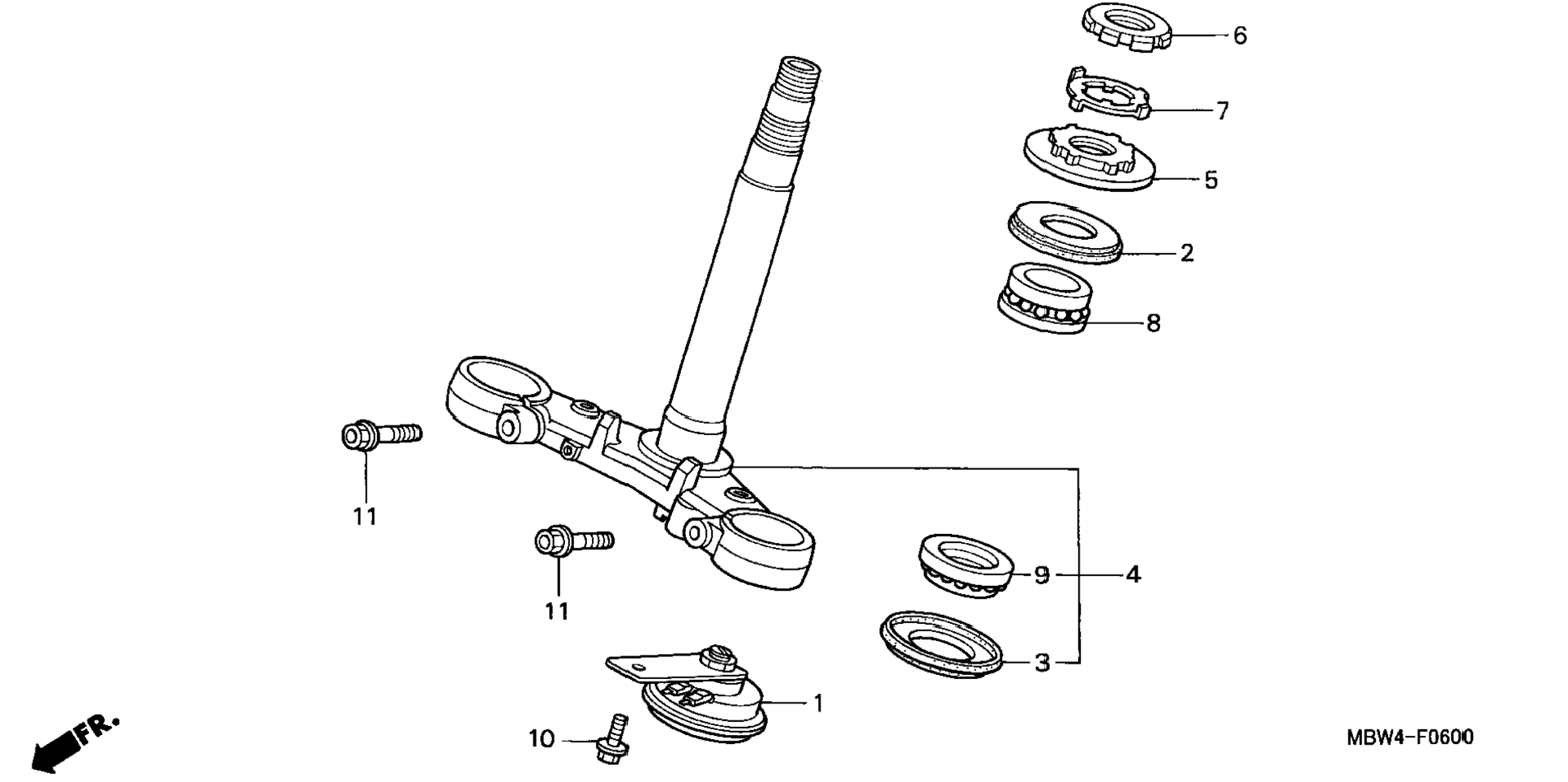 6
7
5
2
8
11
11
9
4
3
1
10
FR.
MBW4-F0600