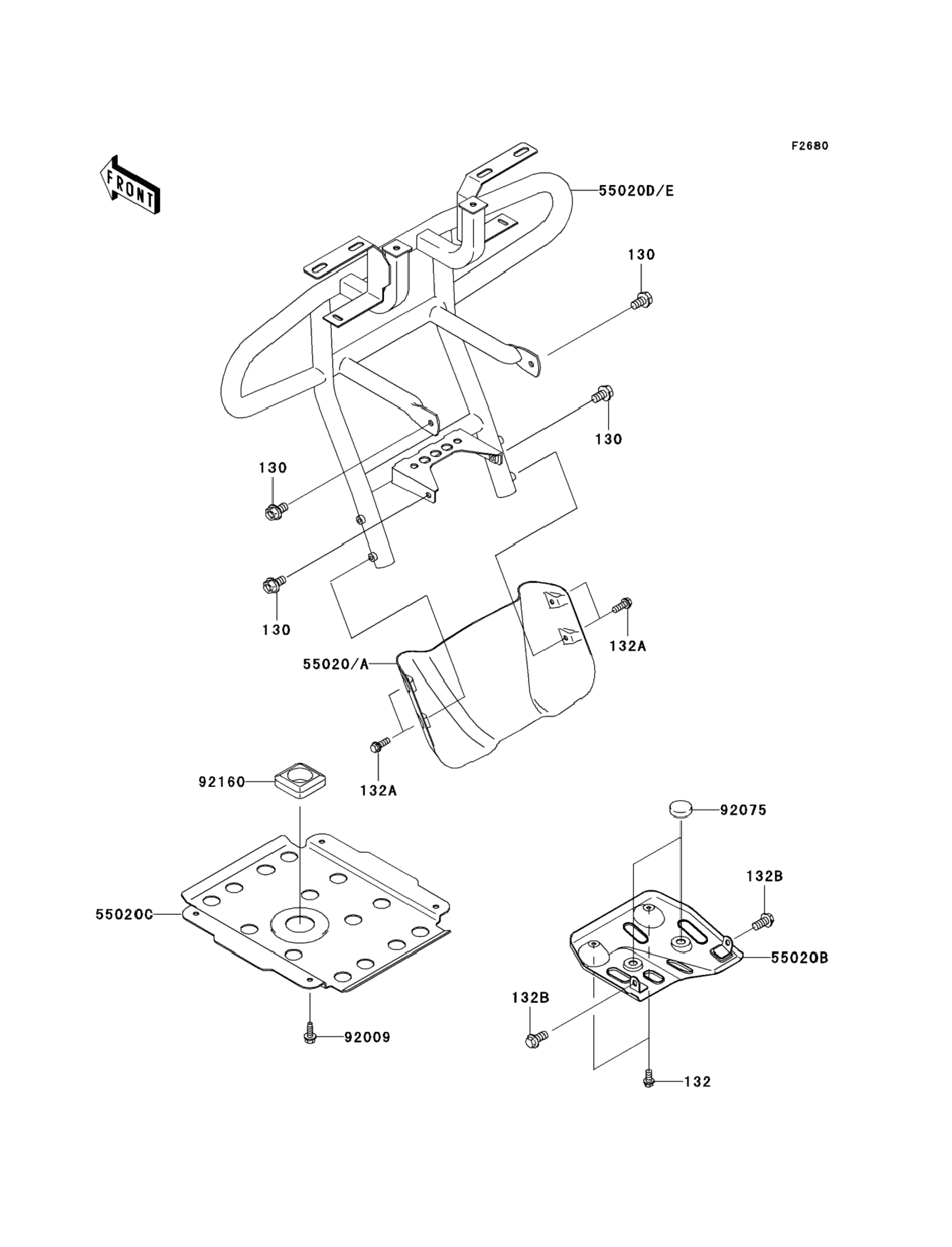 F2680

FRONT

55020D/E

130

130

130

130

132A

55020/A

132A

92160

92075

132B

55020C

55020B

132B

92009

132