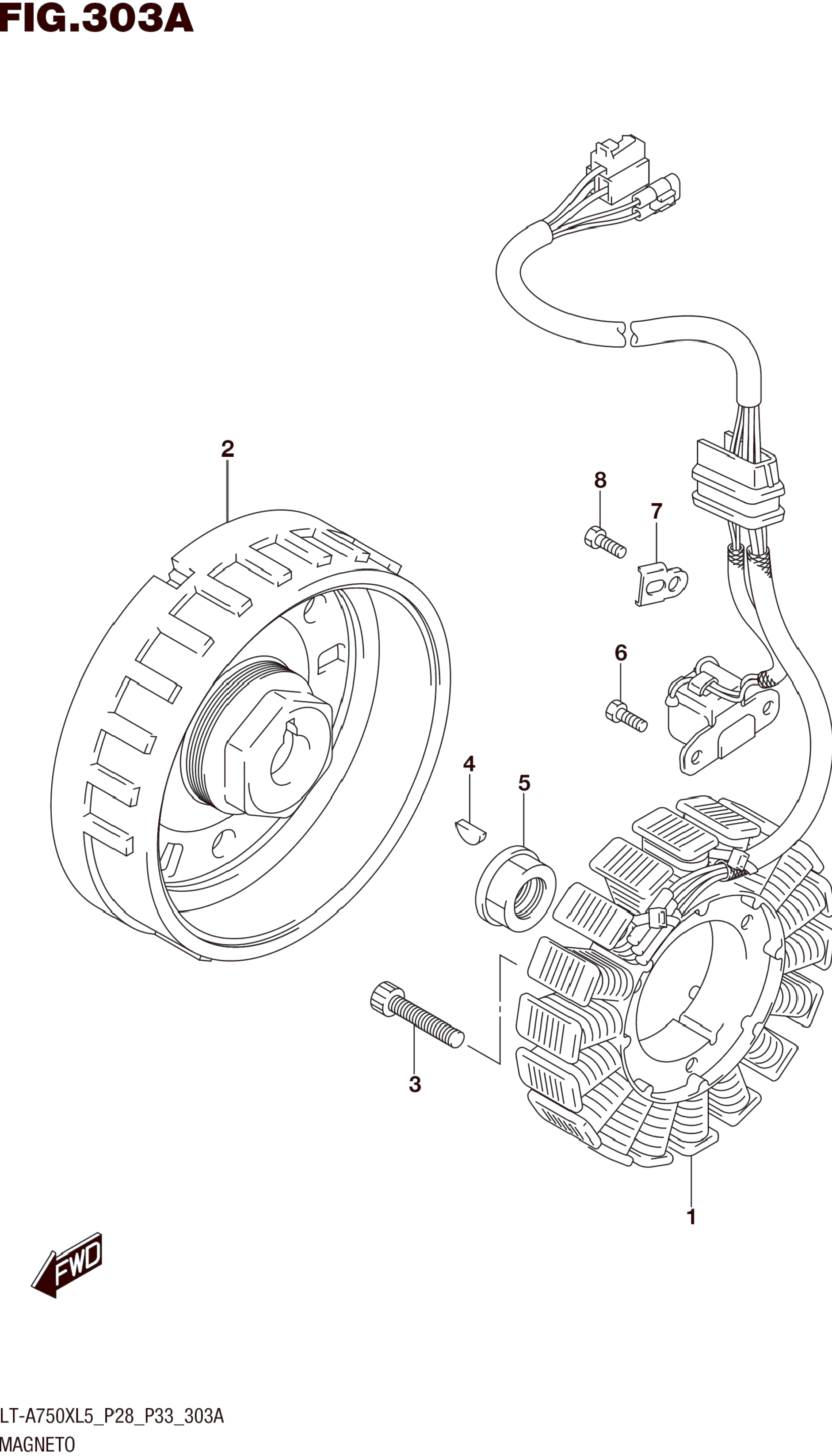 FIG.303A

2

8

7

6

4

5

3

1

FWD

LT-A750XL5_P28_P33_303A
MAGNETO