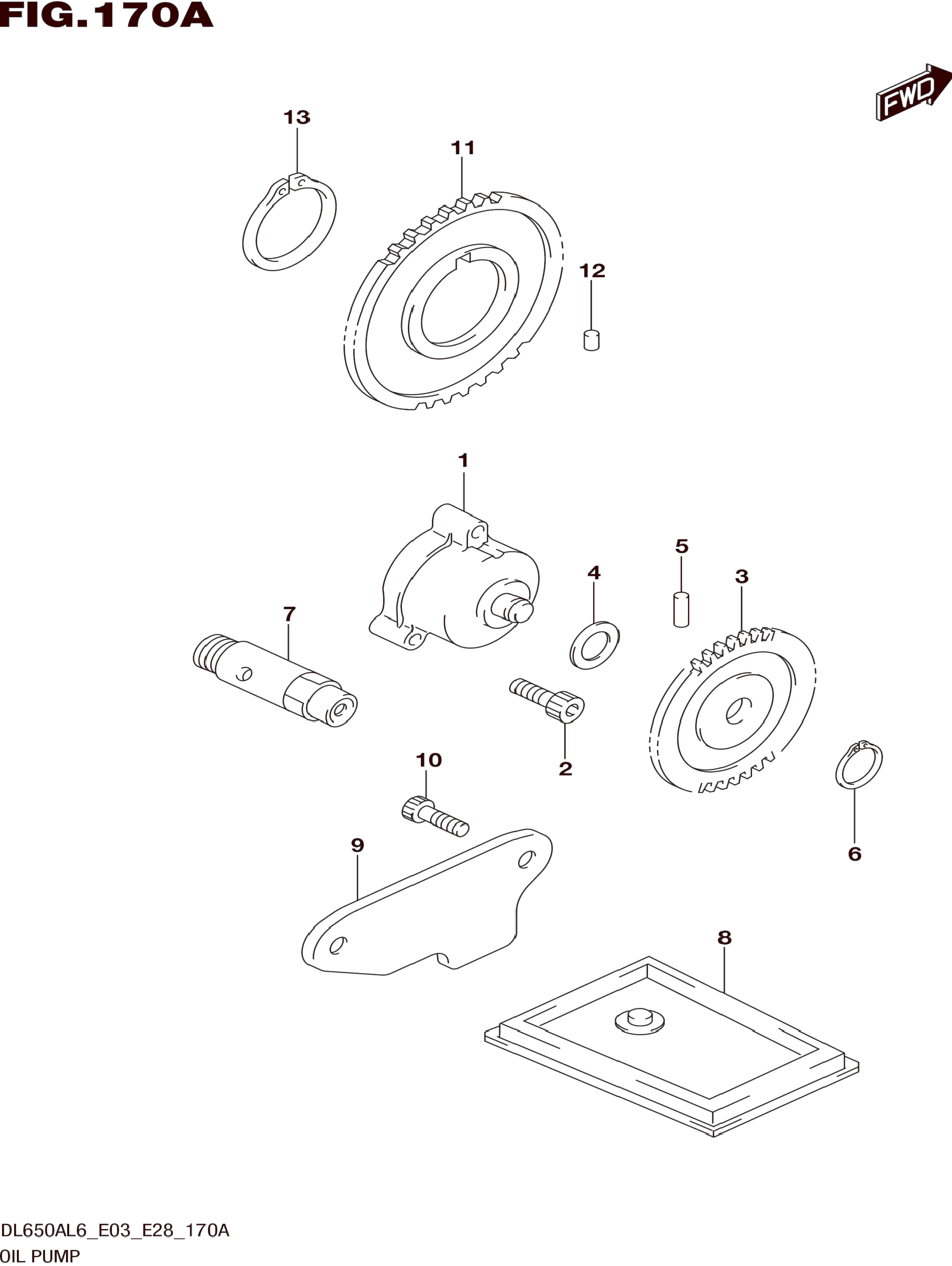 FIG.170A

FWD

13

11

12

1

5

4

3

7

2

10

9

6

8

DL650AL6_E03_E28_170A
OIL PUMP