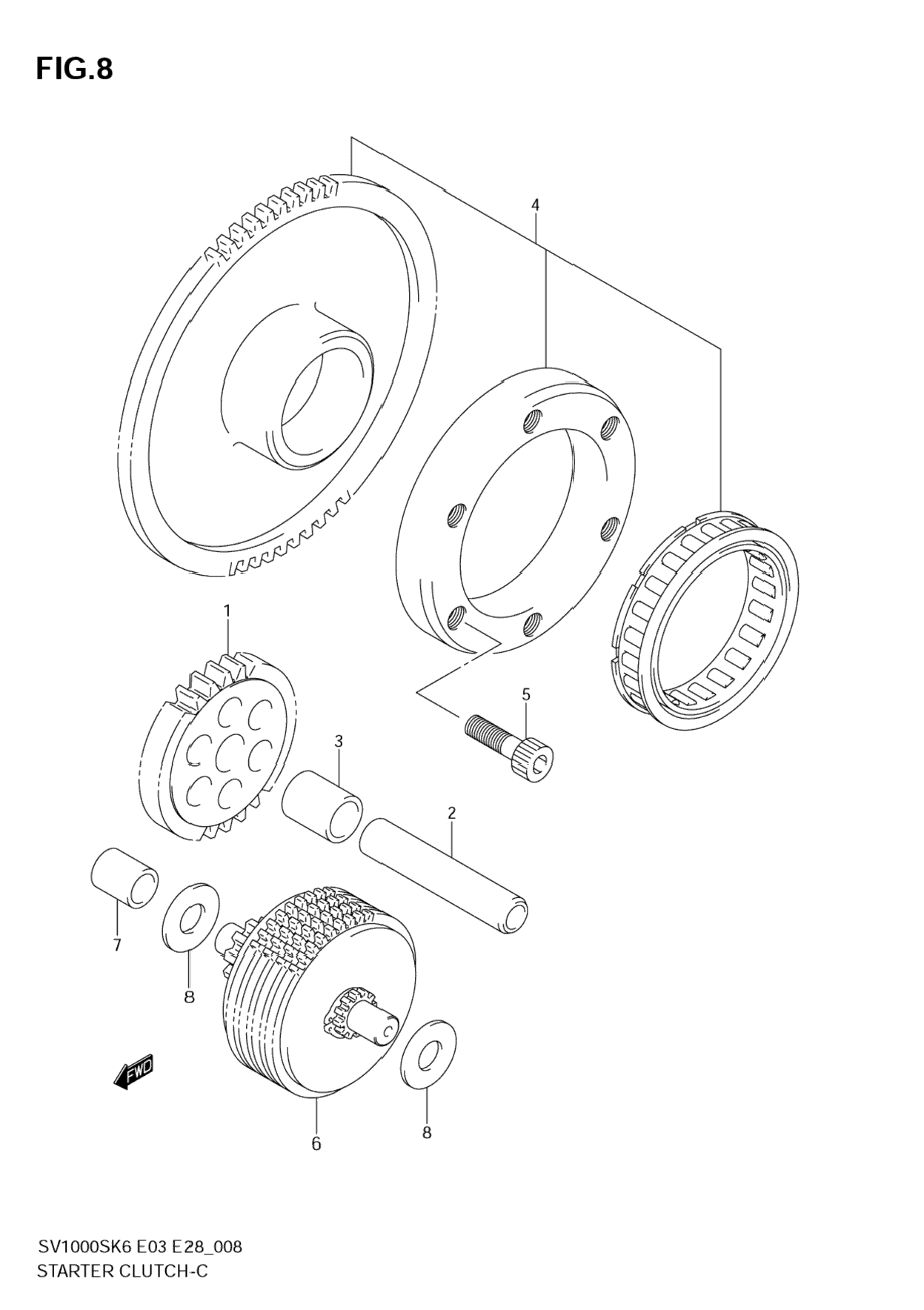 FIG.8

4

1

5

3

2

7

8

FWD

6

8

SV1000SK6 E03 E28_008
STARTER CLUTCH-C