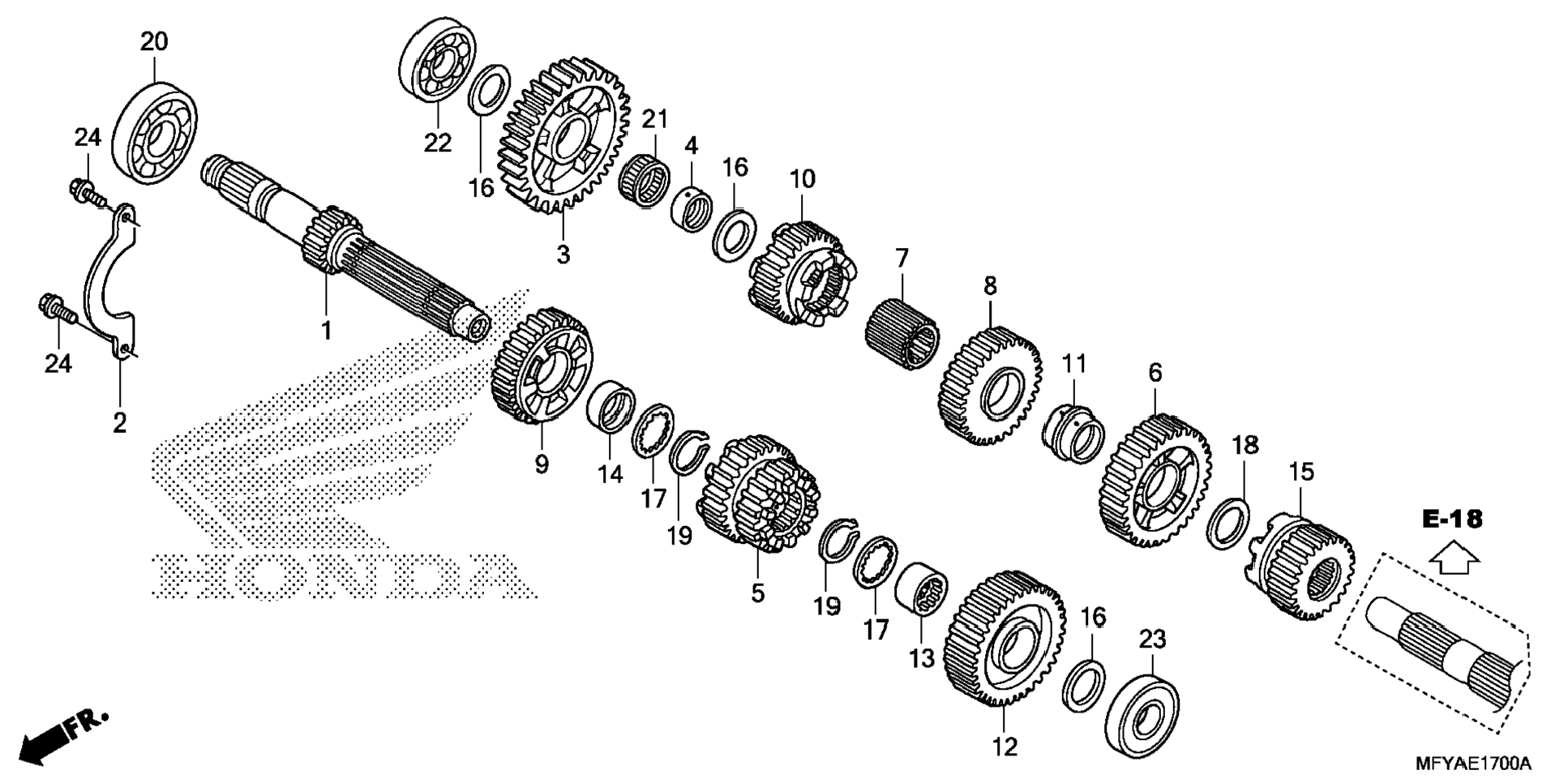 20
24
24
2
1
22
16
3
21
4
16
10
7
8
11
6
18
15
E-18
9
14
17
19
5
19
17
13
12
16
23
HONDA
FR.
MFYAE1700A