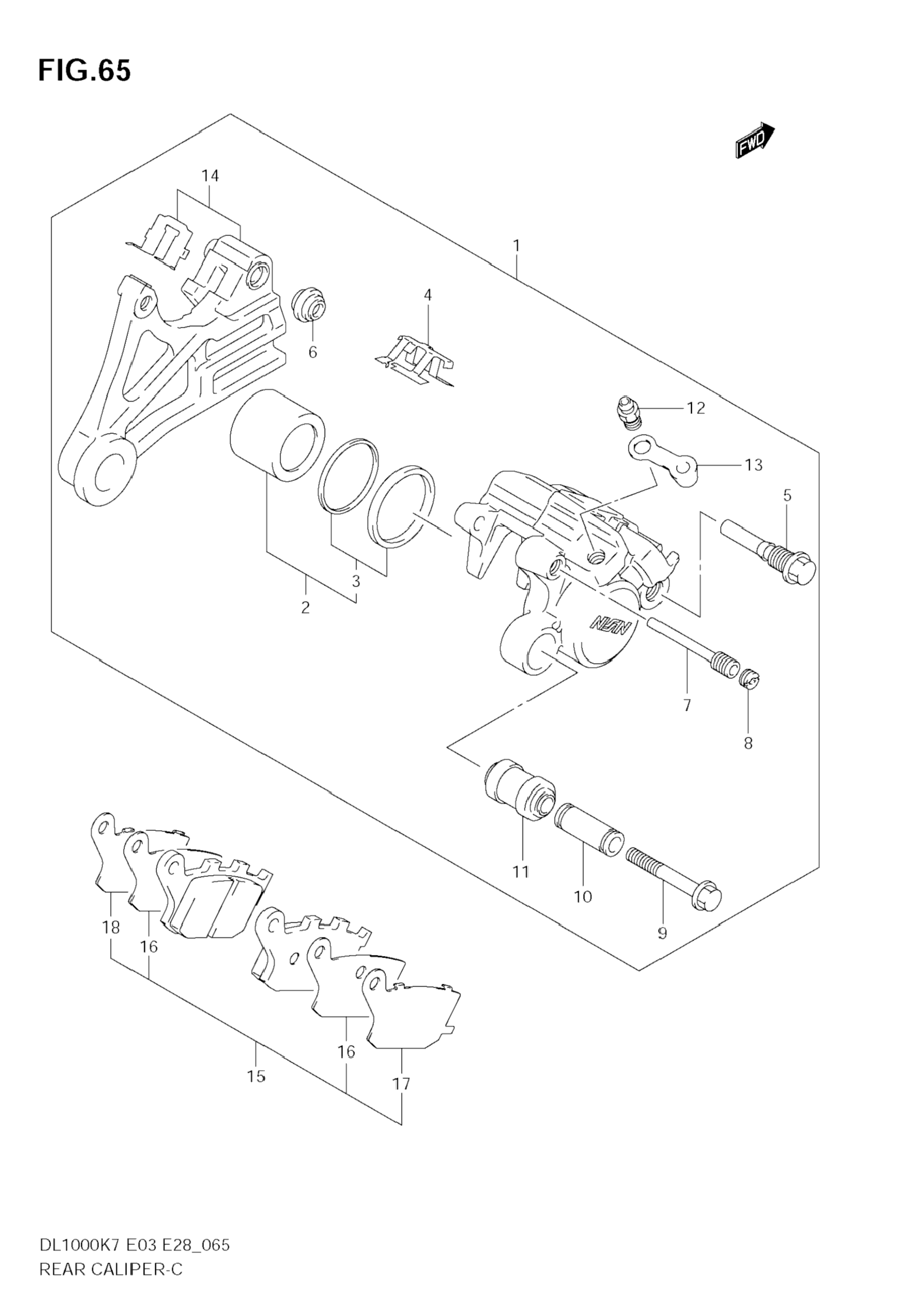 FIG.65

FWD

14

1

4

6

12

13

5

3

2

NISSIN

7

8

11

10

9

18

16

16

15

17

DL1000K7 E03 E28_065
REAR CALIPER-C