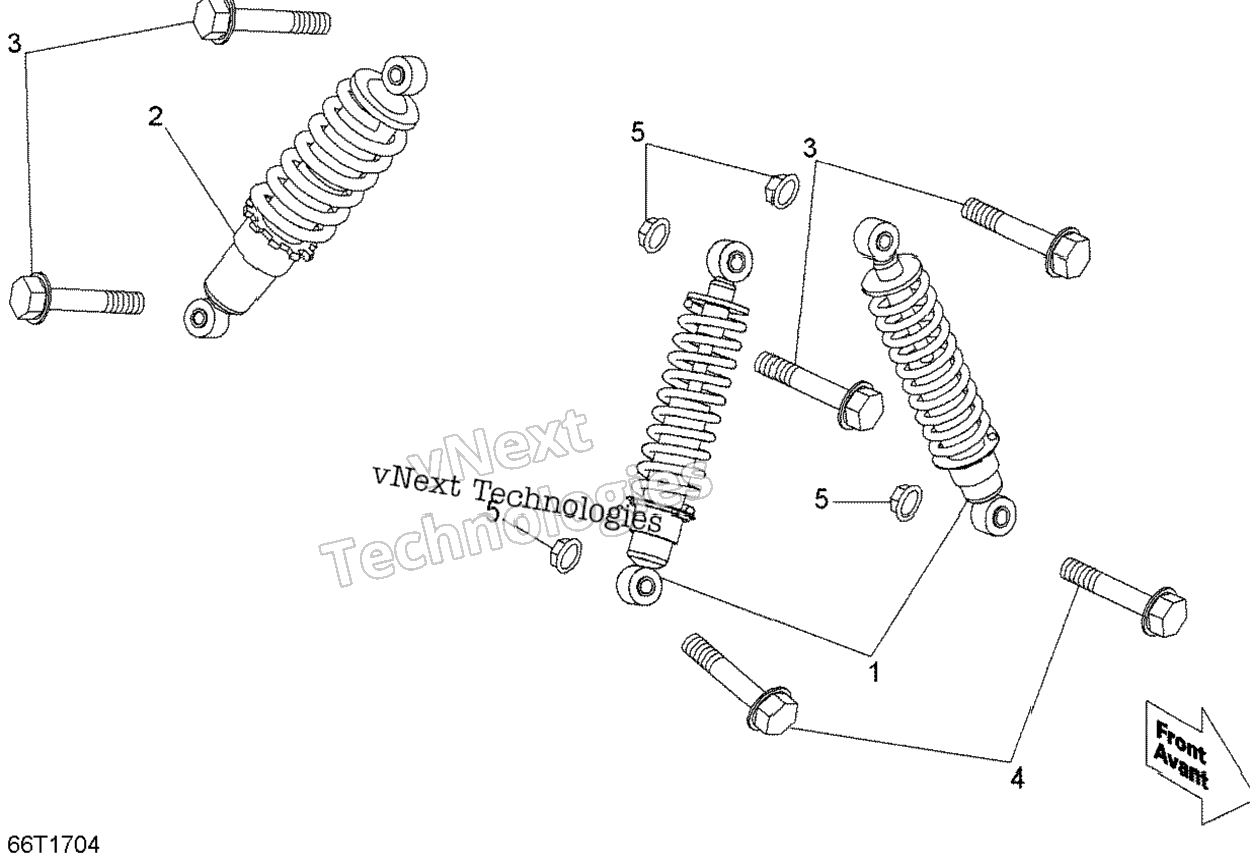 3
2
5
3
vNext Technologies
vNext Technologies
5
5
1
4
Front
Avant
66T1704