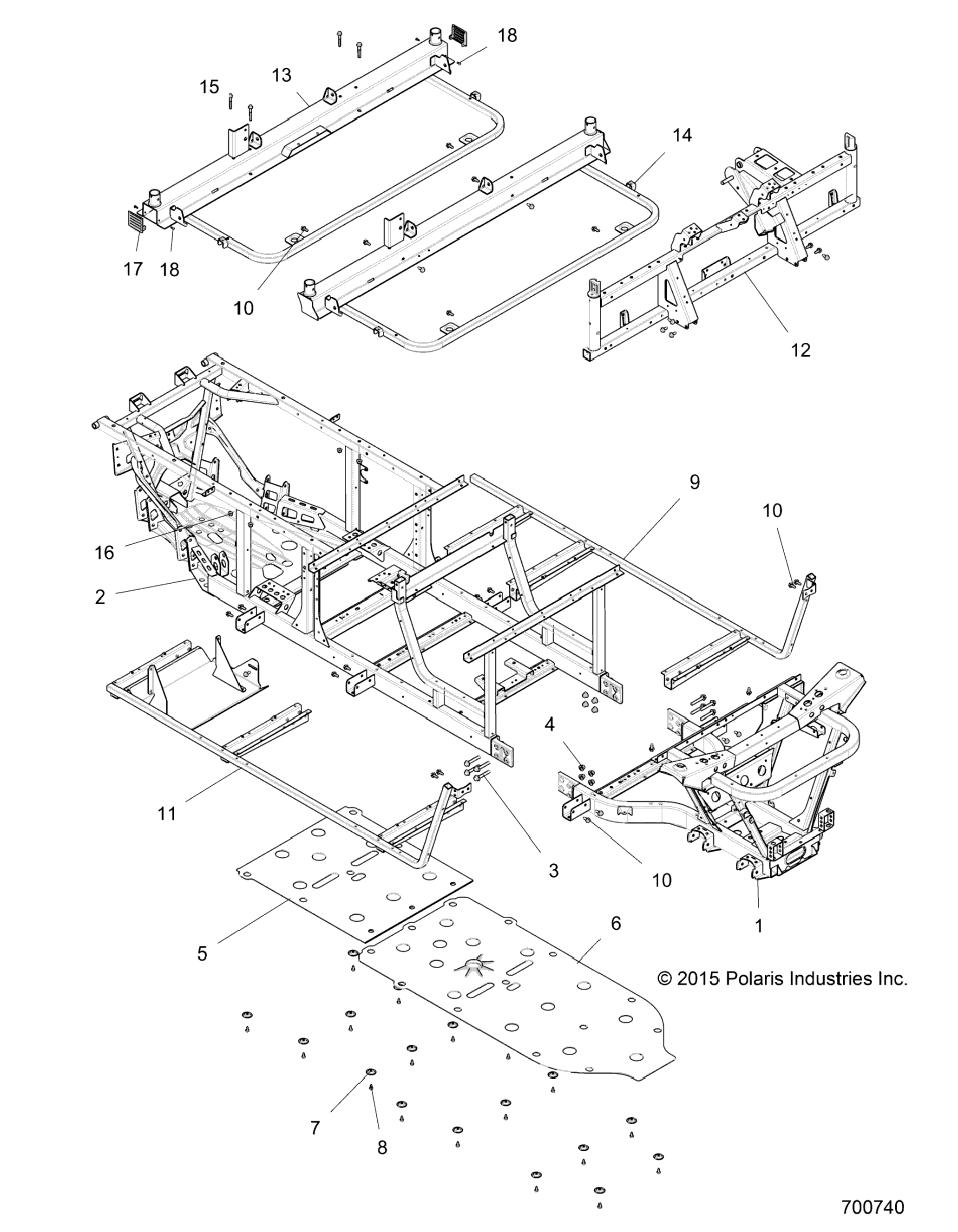 18
15
13
14
17
18
10
12
9
10
16
2
4
11
3
10
1
5
6
© 2015 Polaris Industries Inc.
7
8
700740