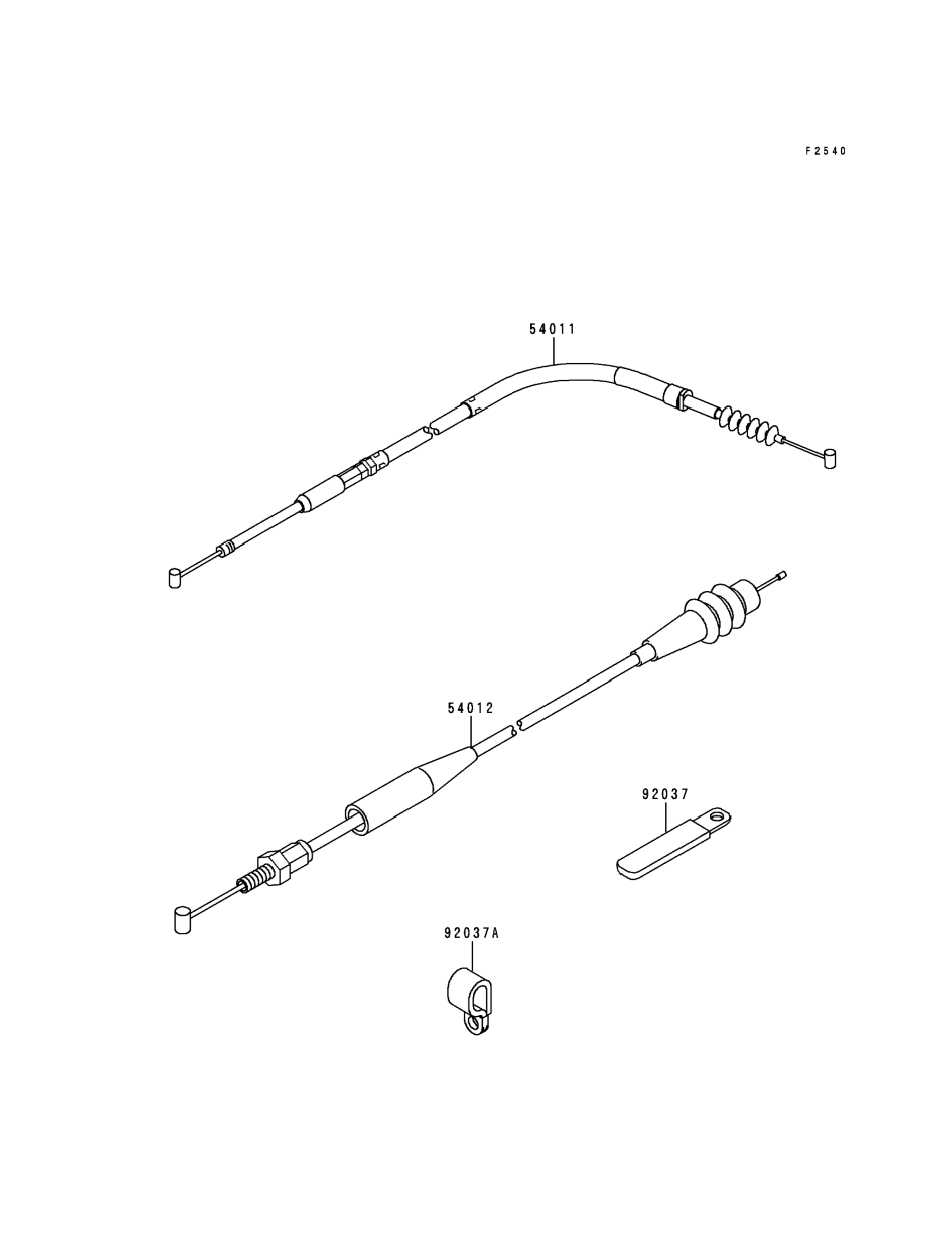 F2540

54011

54012

92037

92037A