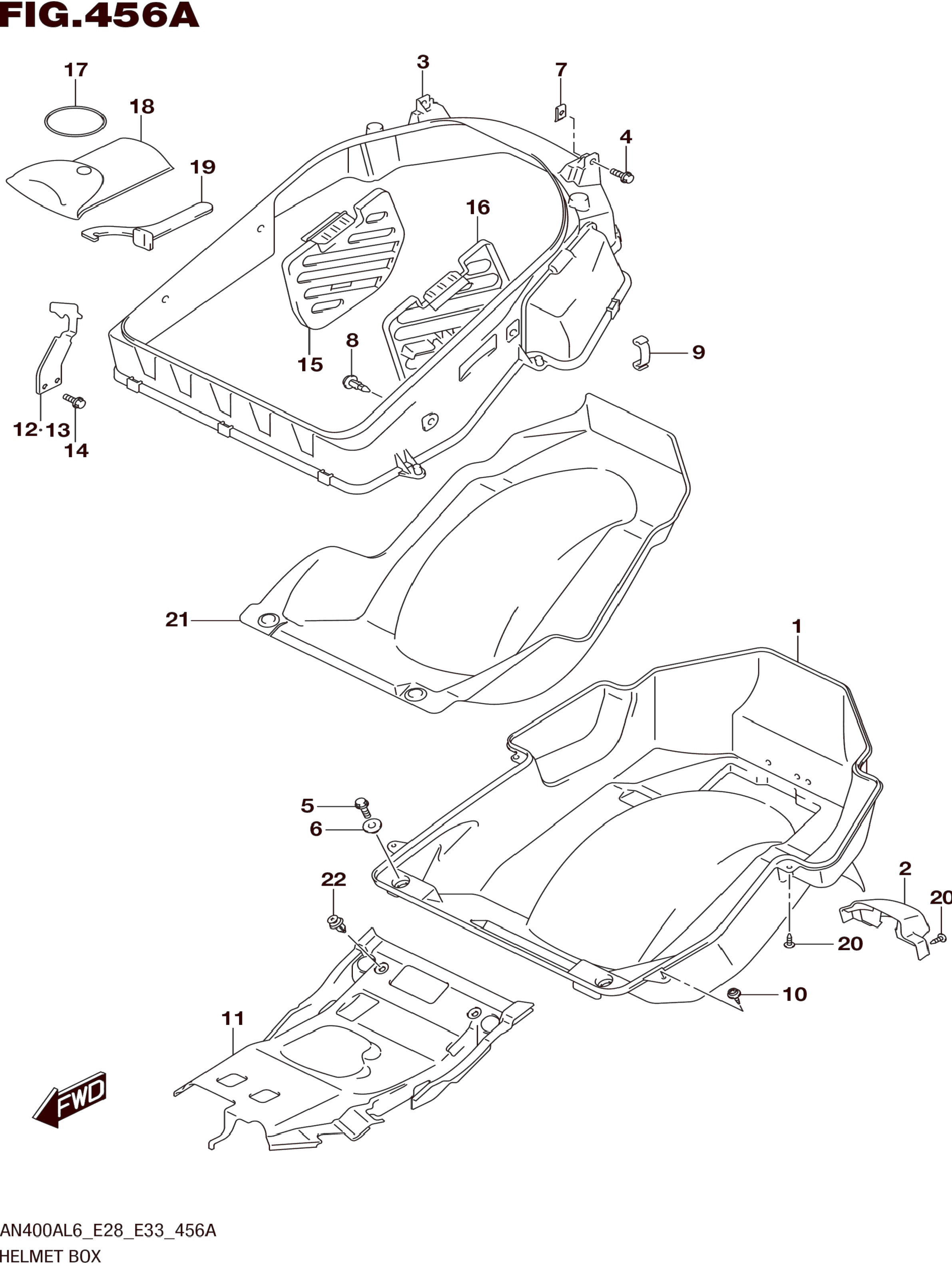 FIG.456A

17
18
19
3
7
4
16
15
8
9
12·13
14
21
1
5
6
22
2
20
20
10
11
FWD

AN400AL6_E28_E33_456A
HELMET BOX