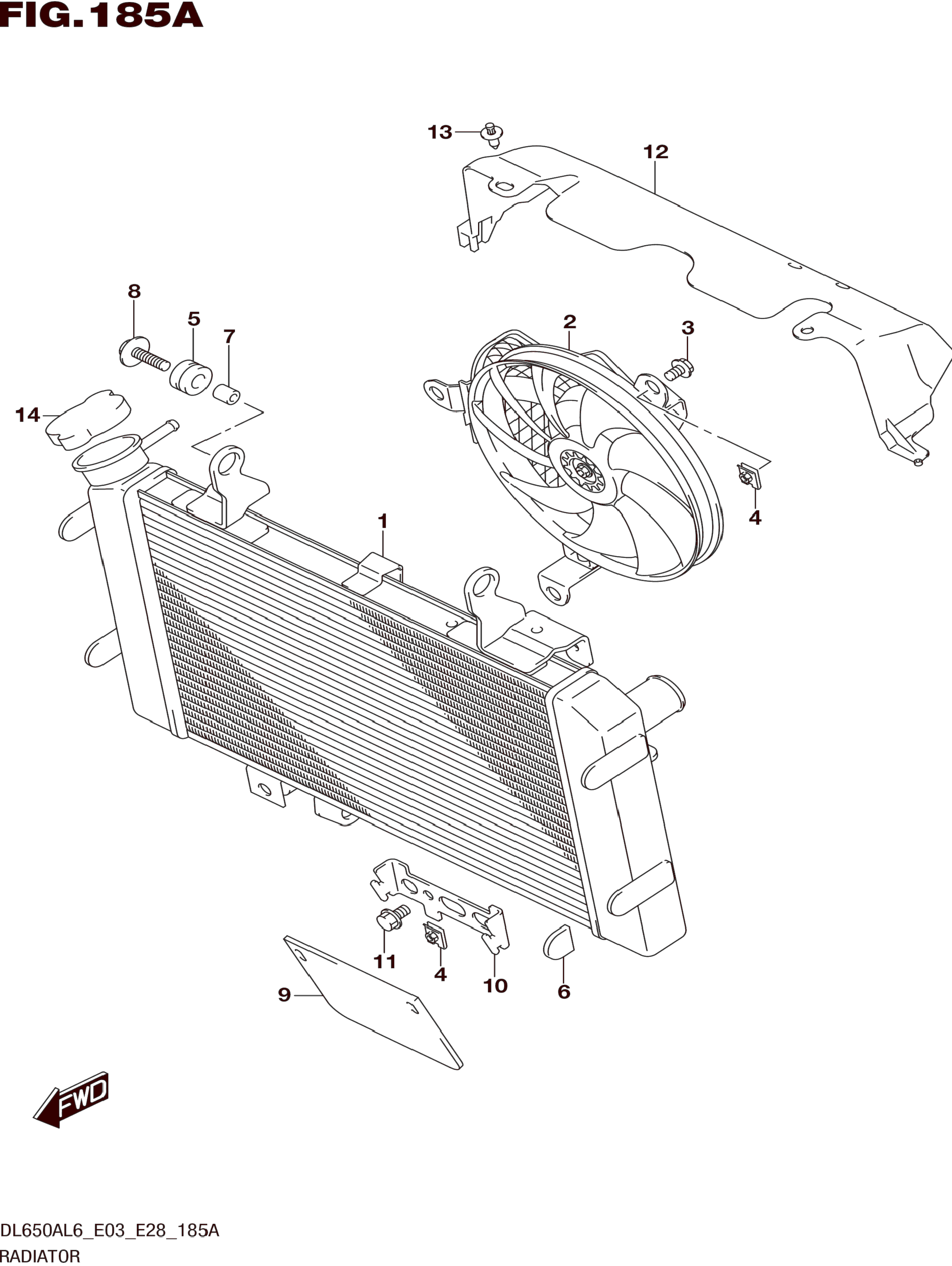 FIG.185A

13
12
8
5
7
2
3
14
4
1
11
4
10
6
9
FWD

DL650AL6_E03_E28_185A
RADIATOR