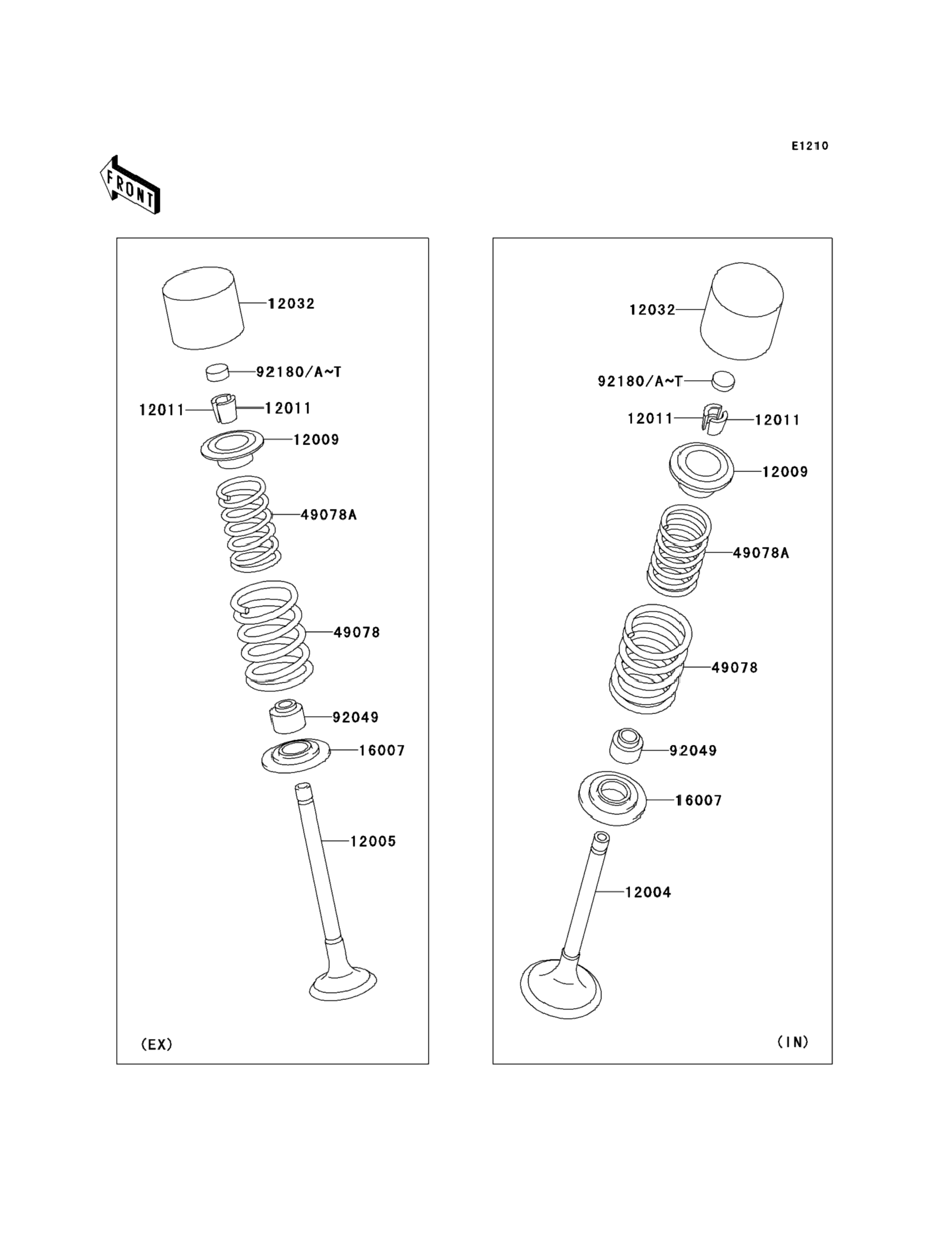 E1210

FRONT

12032
92180/A~T
12011
12011
12009
49078A
49078
92049
16007
12005
(EX)

12032
92180/A~T
12011
12011
12009
49078A
49078
92049
16007
12004
(IN)