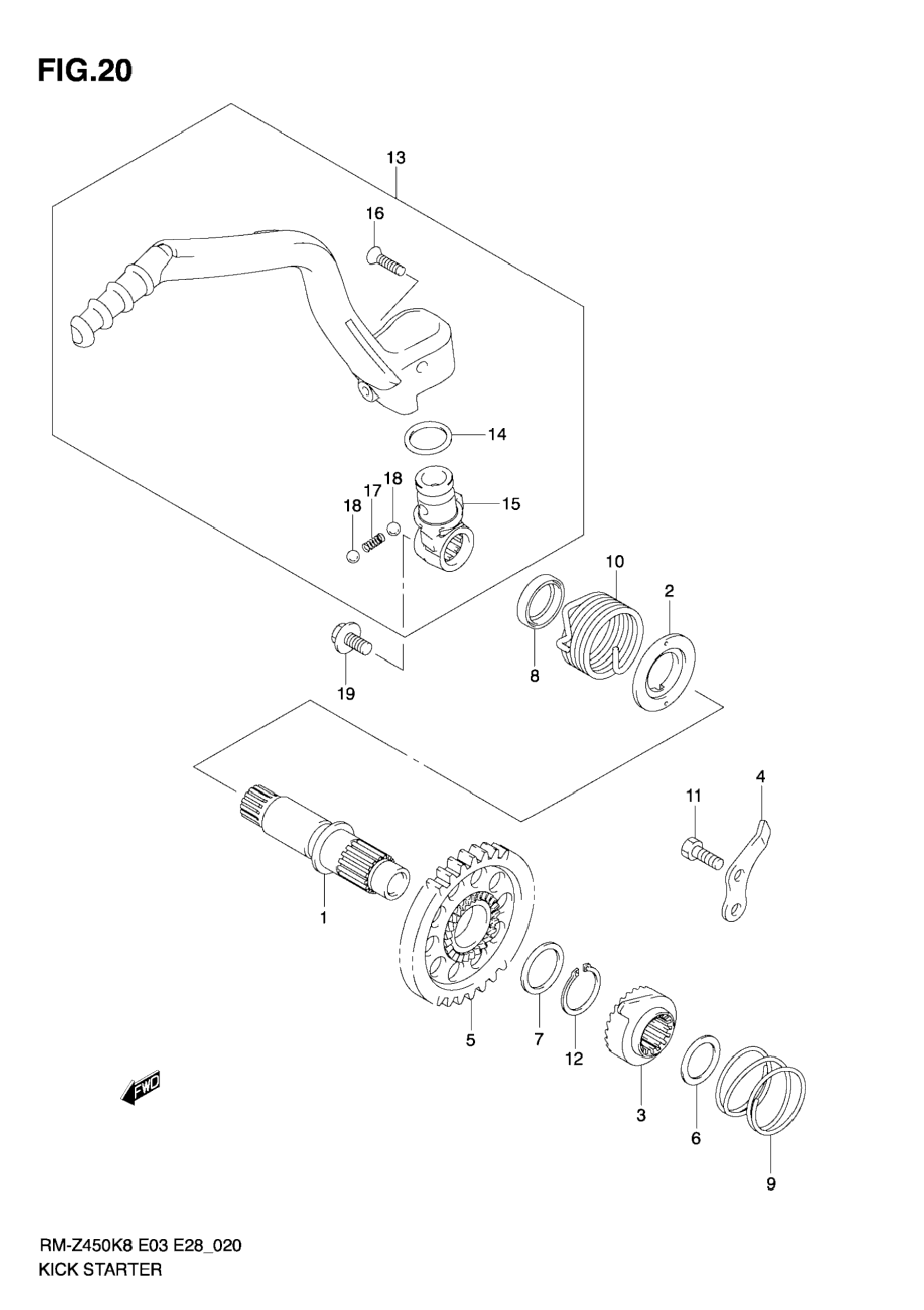 FIG.20

13
16
14
18
17
18
15
10
2
8
19
4
11
1
5
7
12
3
6
9
FWD

RM-Z450K8 E03 E28_020
KICK STARTER