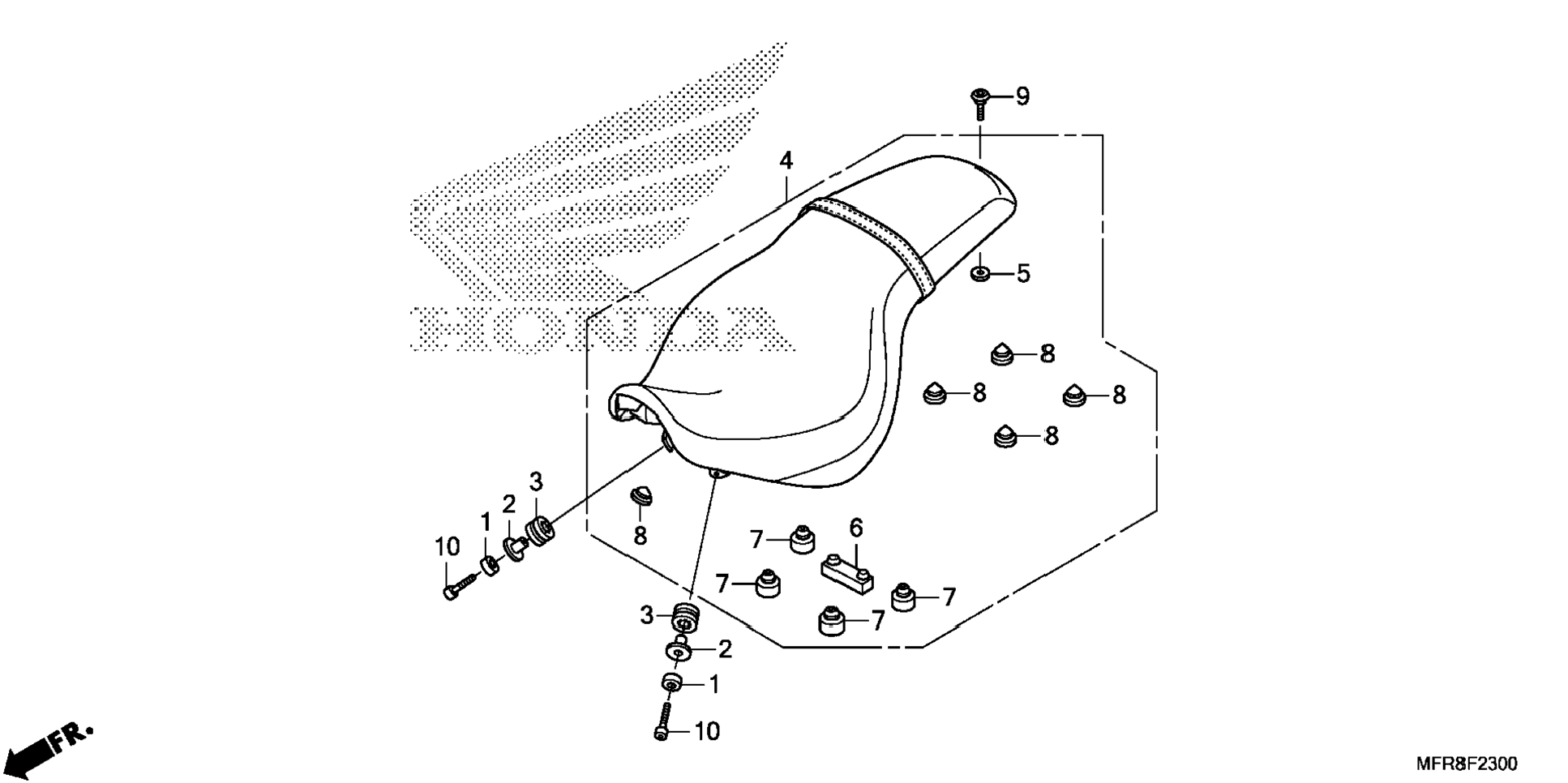 HONDA

9
4
5
8
8
8
8
3
2
1
10
8
7
6
7
7
7
3
2
1
10

FR.

MFR8F2300