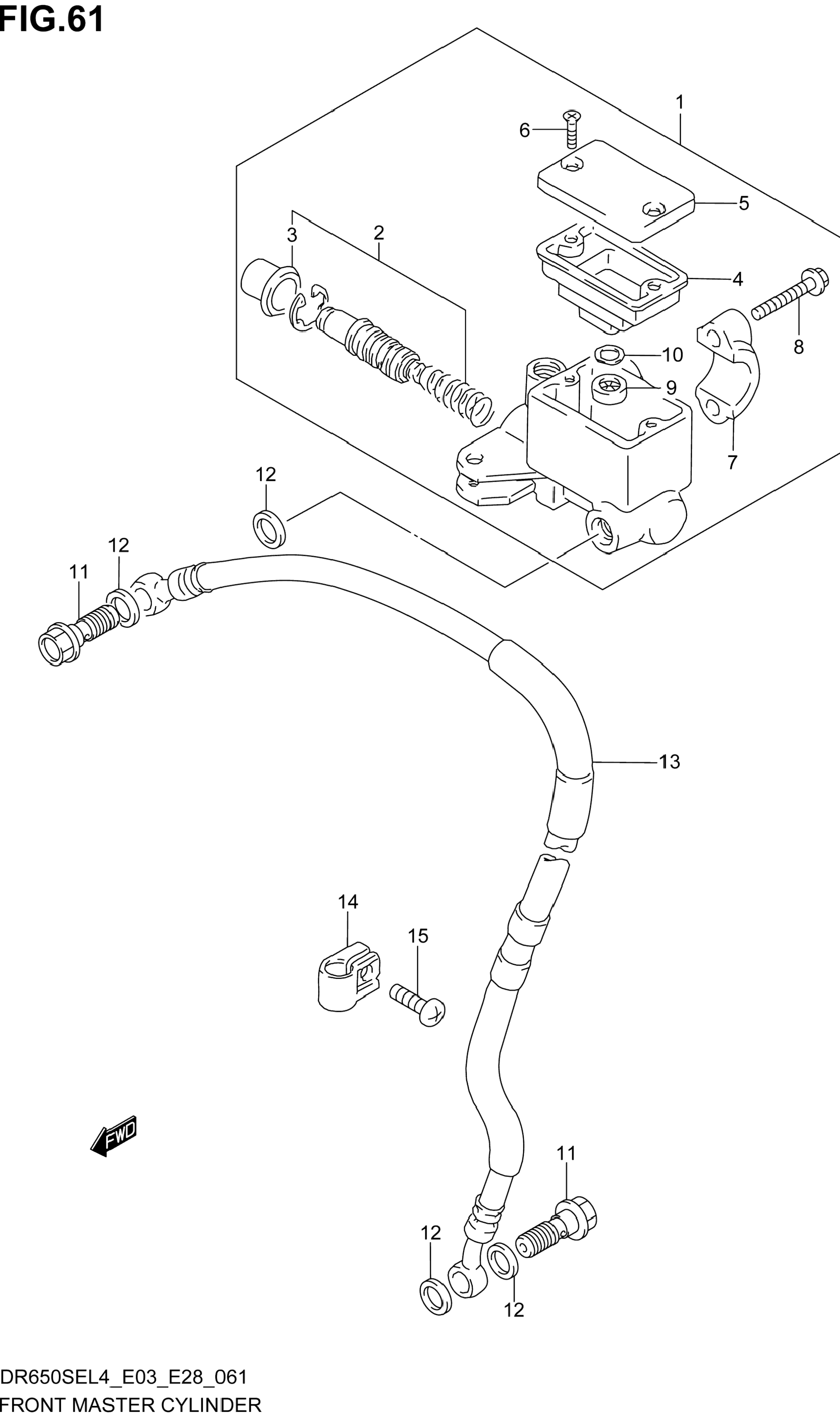 FIG.61

1
6
5
3
2
4
8
10
9
7
12
12
11
13
14
15
FWD
11
12
12

DR650SEL4_E03_E28_061
FRONT MASTER CYLINDER