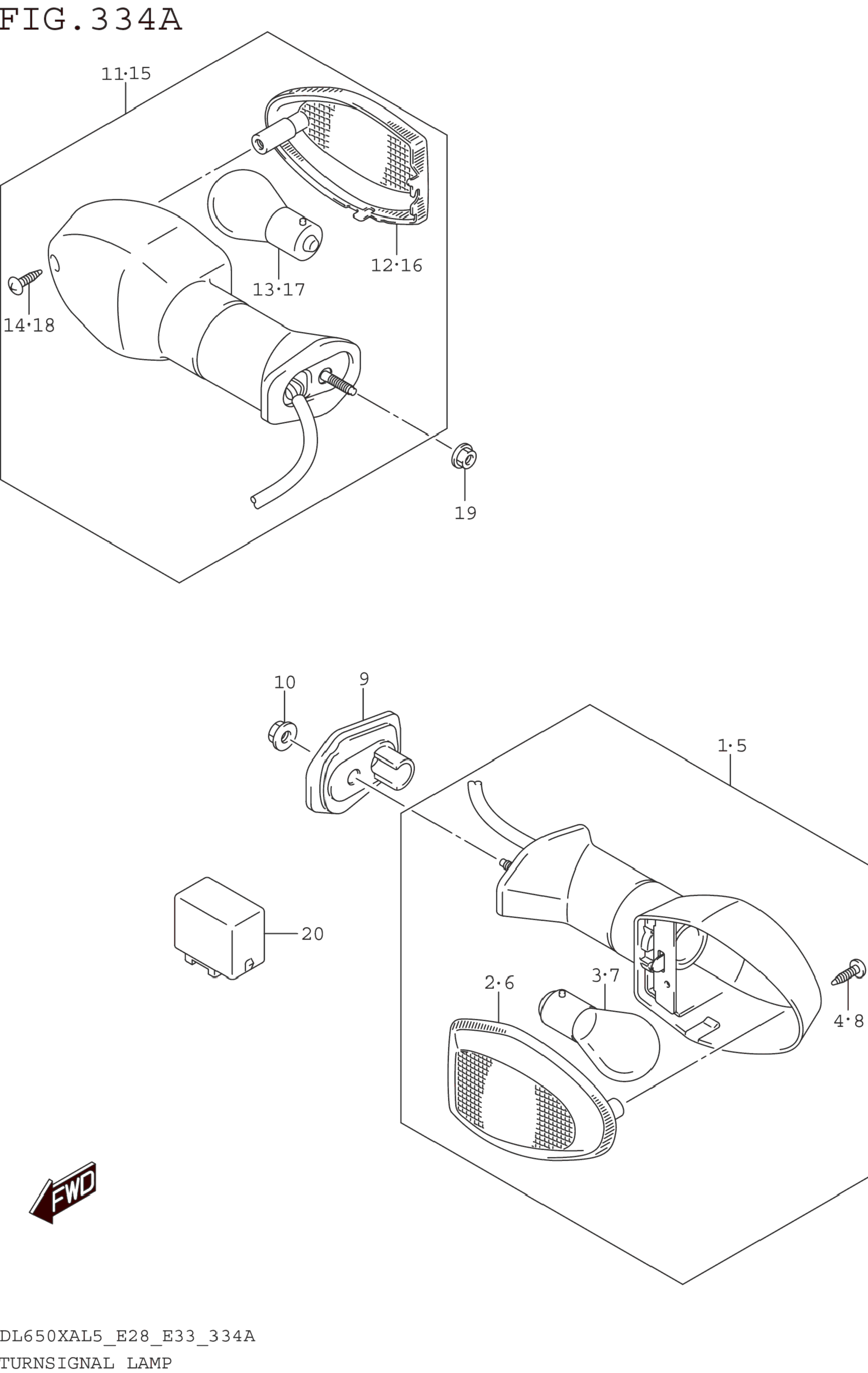 FIG.334A

11·15

12·16

13·17

14·18

19

10

9

1·5

20

2·6

3·7

4·8

FWD

DL650XAL5_E28_E33_334A

TURNSIGNAL LAMP