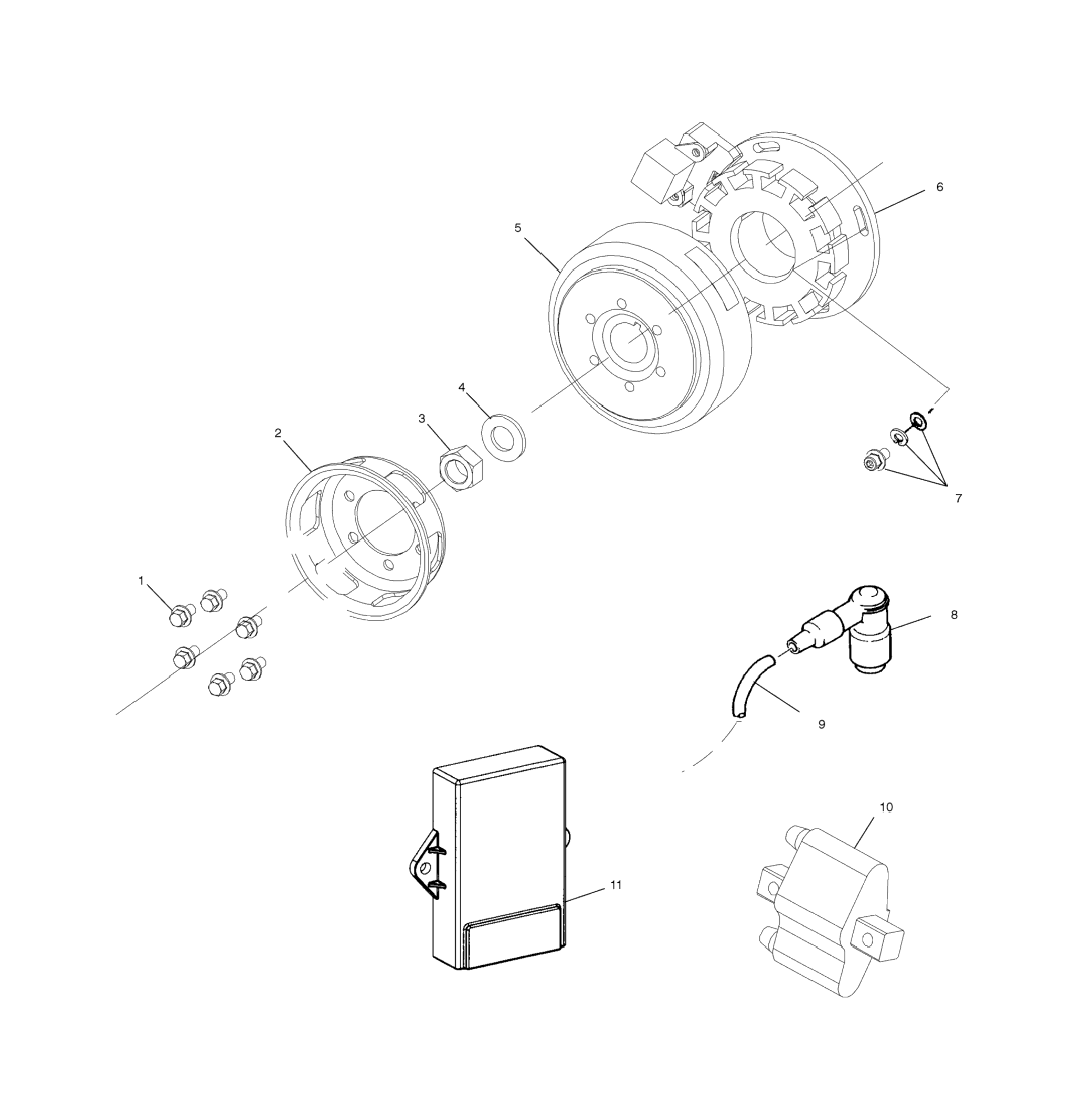 6
5
4
3
2
7
1
8
9
10
11