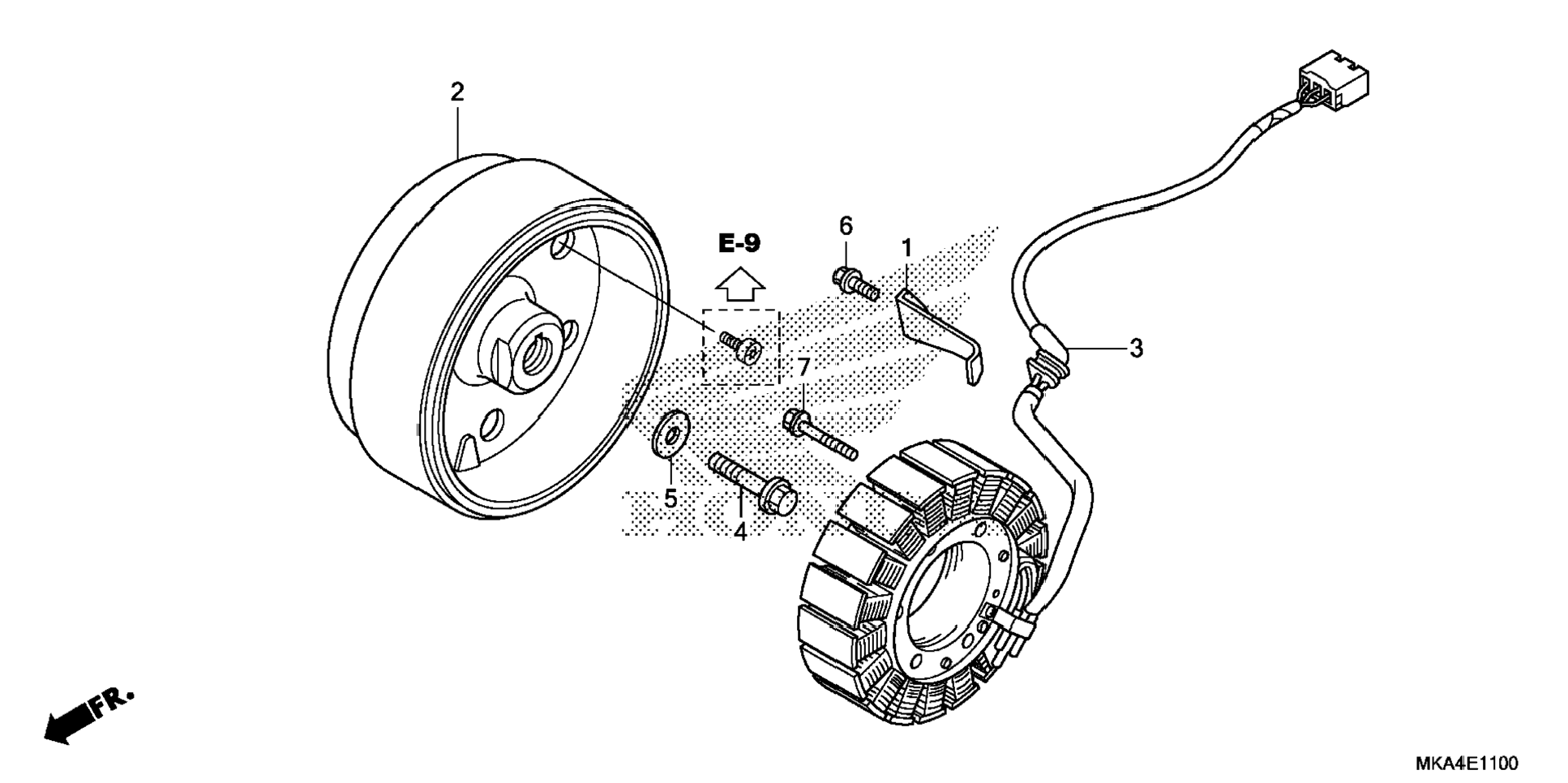 2

E-9

6

1

3

7

5

4

FR.

MKA4E1100