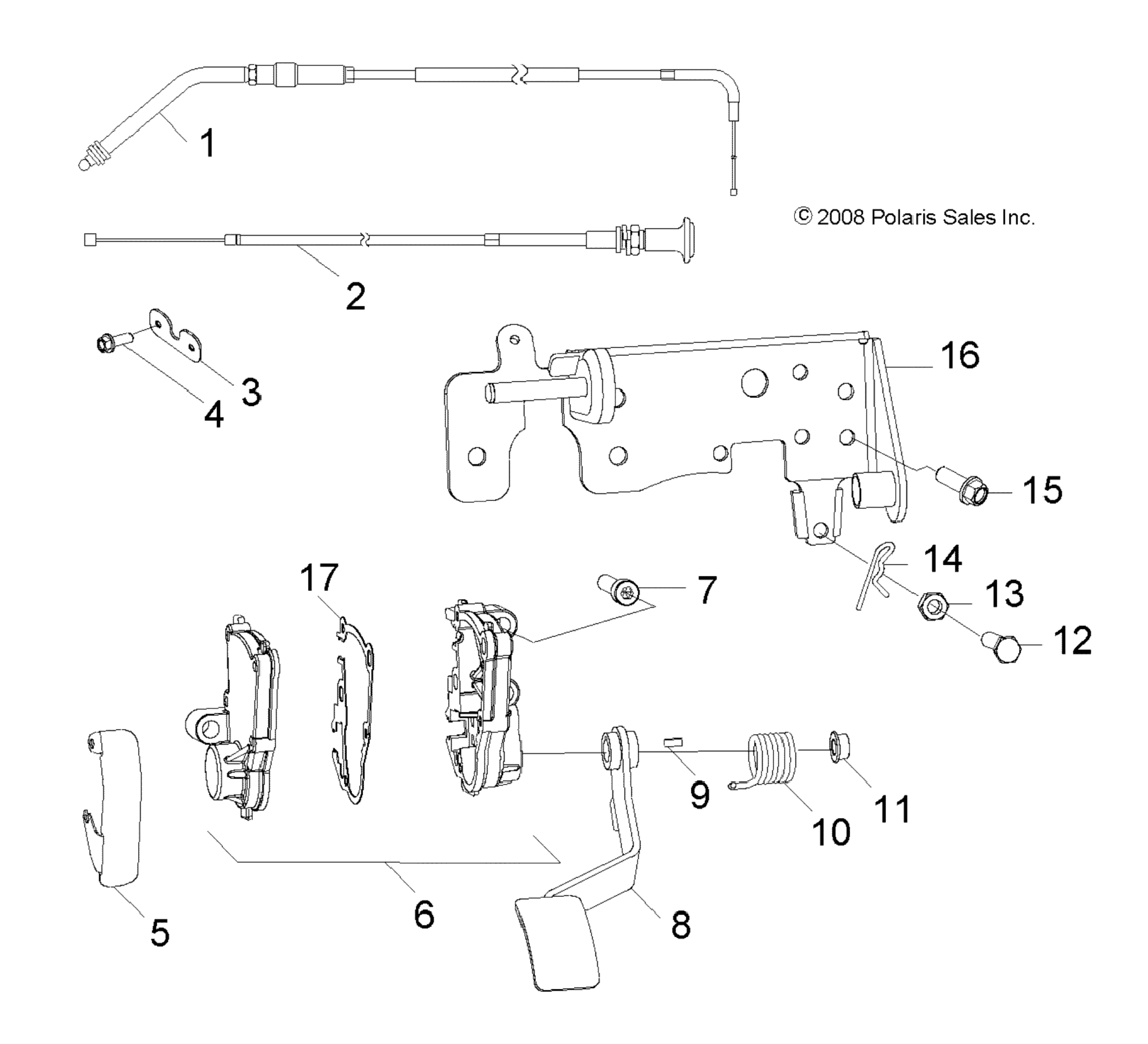 1

© 2008 Polaris Sales Inc.

2

3

4

16

15

14

13

12

17

7

9

10

11

5

6

8