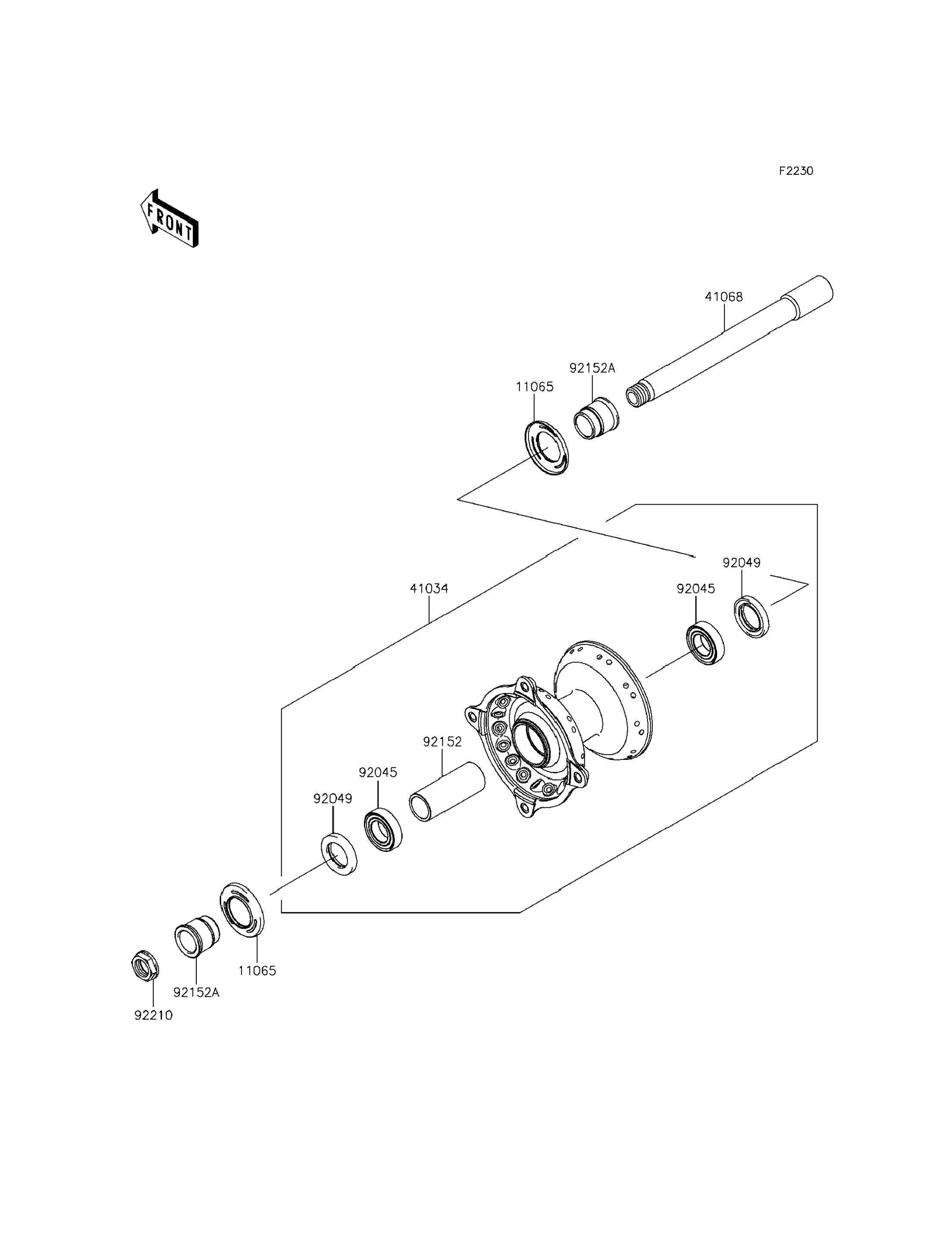 F2230

FRONT

41068

92152A

11065

92049

92045

41034

92152

92045

92049

11065

92152A

92210