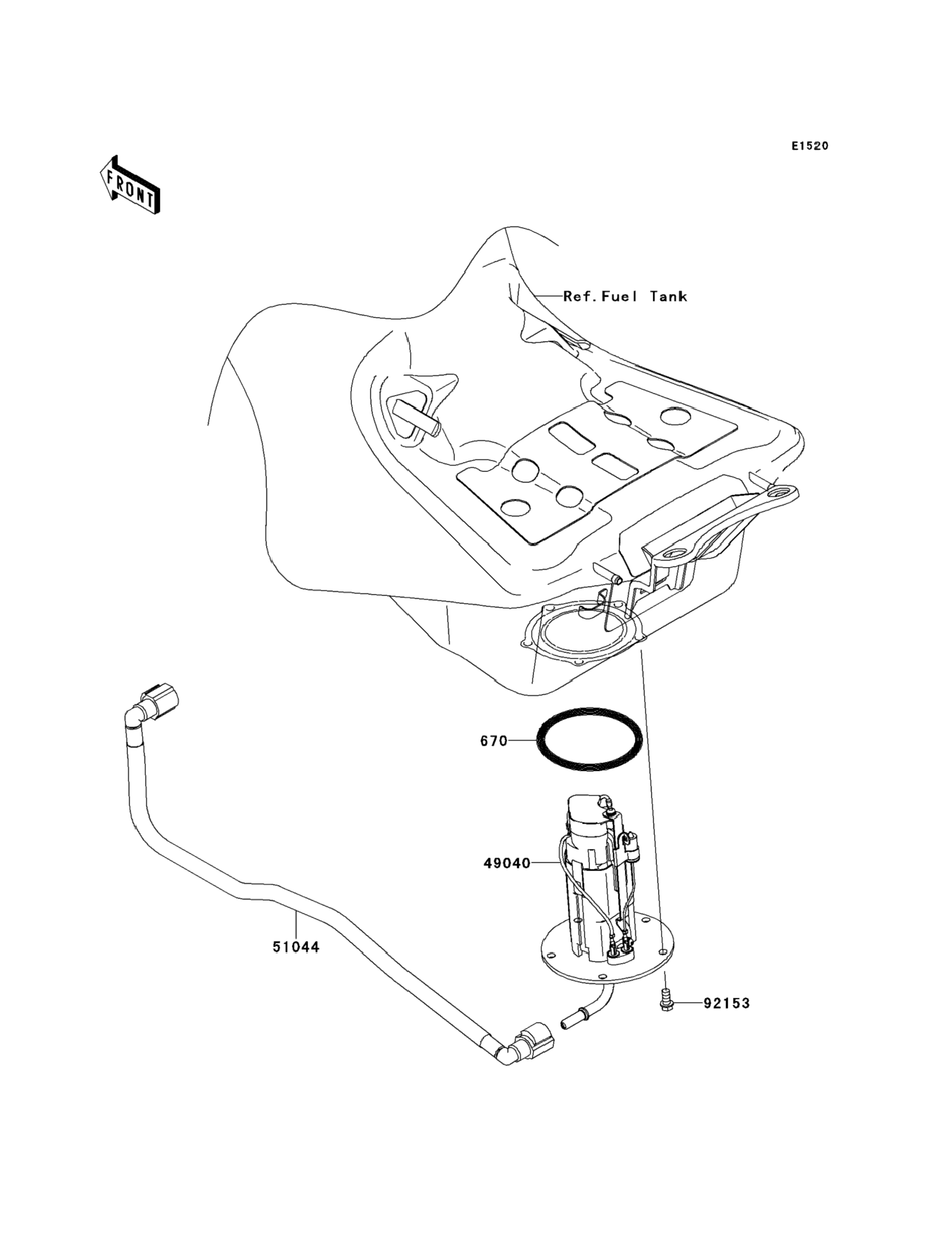 E1520

FRONT

Ref.Fuel Tank

670

49040

51044

92153