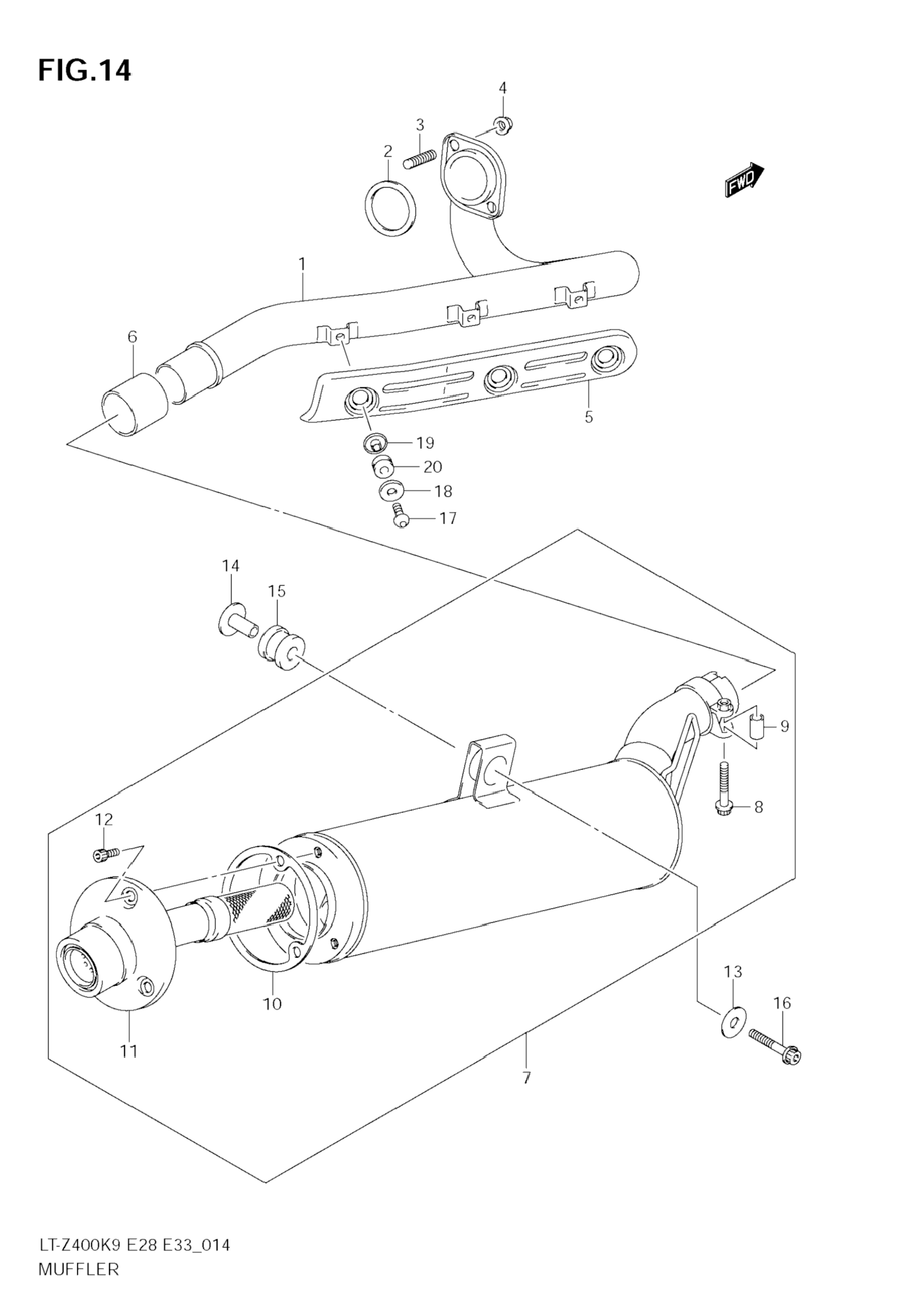 FIG.14

4
3
2
FWD
1
6
5
19
20
18
17
14
15
9
8
12
10
11
7
13
16

LT-Z400K9 E28 E33_014
MUFFLER