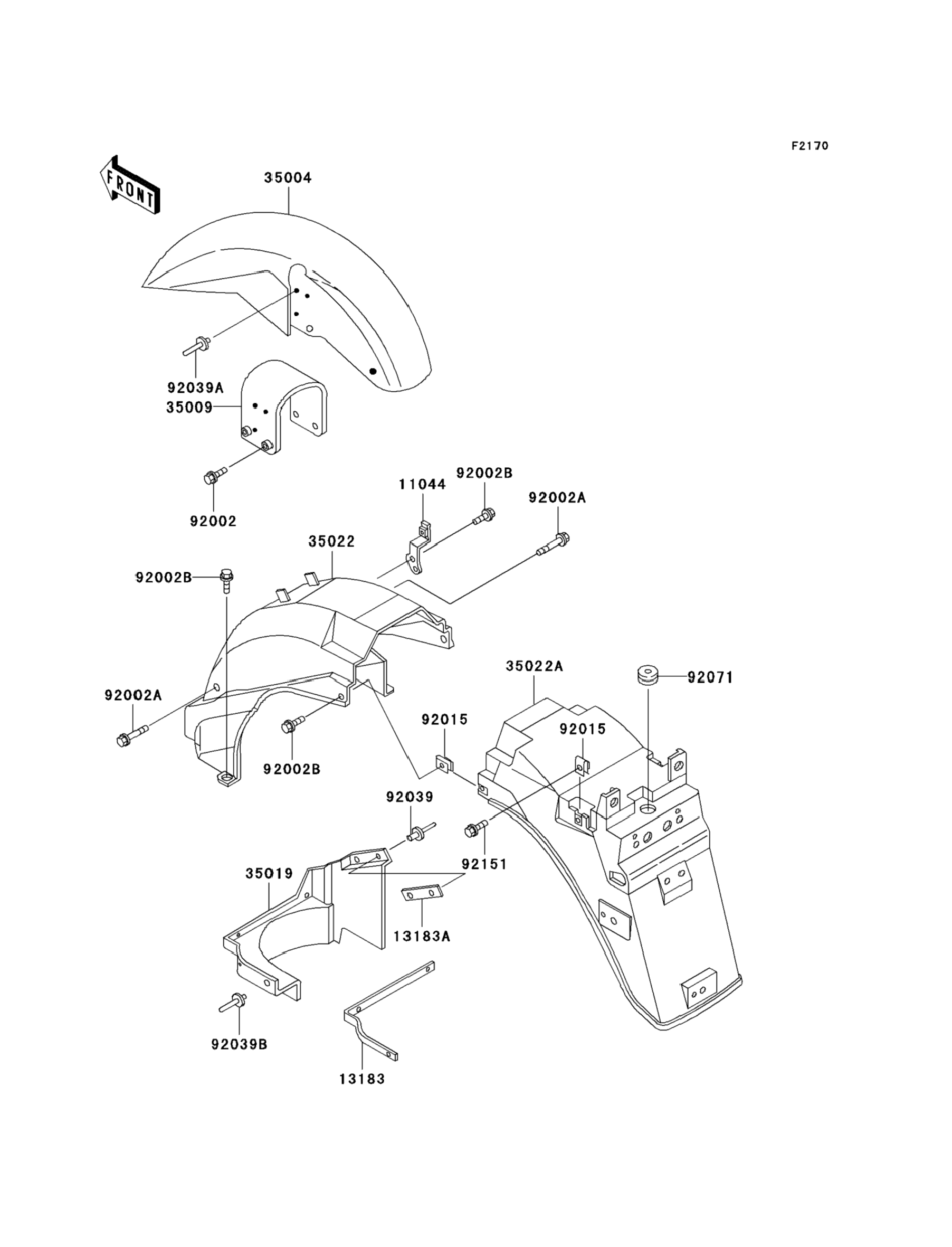 F2170

FRONT

35004

92039A

35009

92002

11044

92002B

92002A

35022

92002B

92002A

92002B

35022A

92071

92015

92015

92039

92151

35019

13183A

92039B

13183