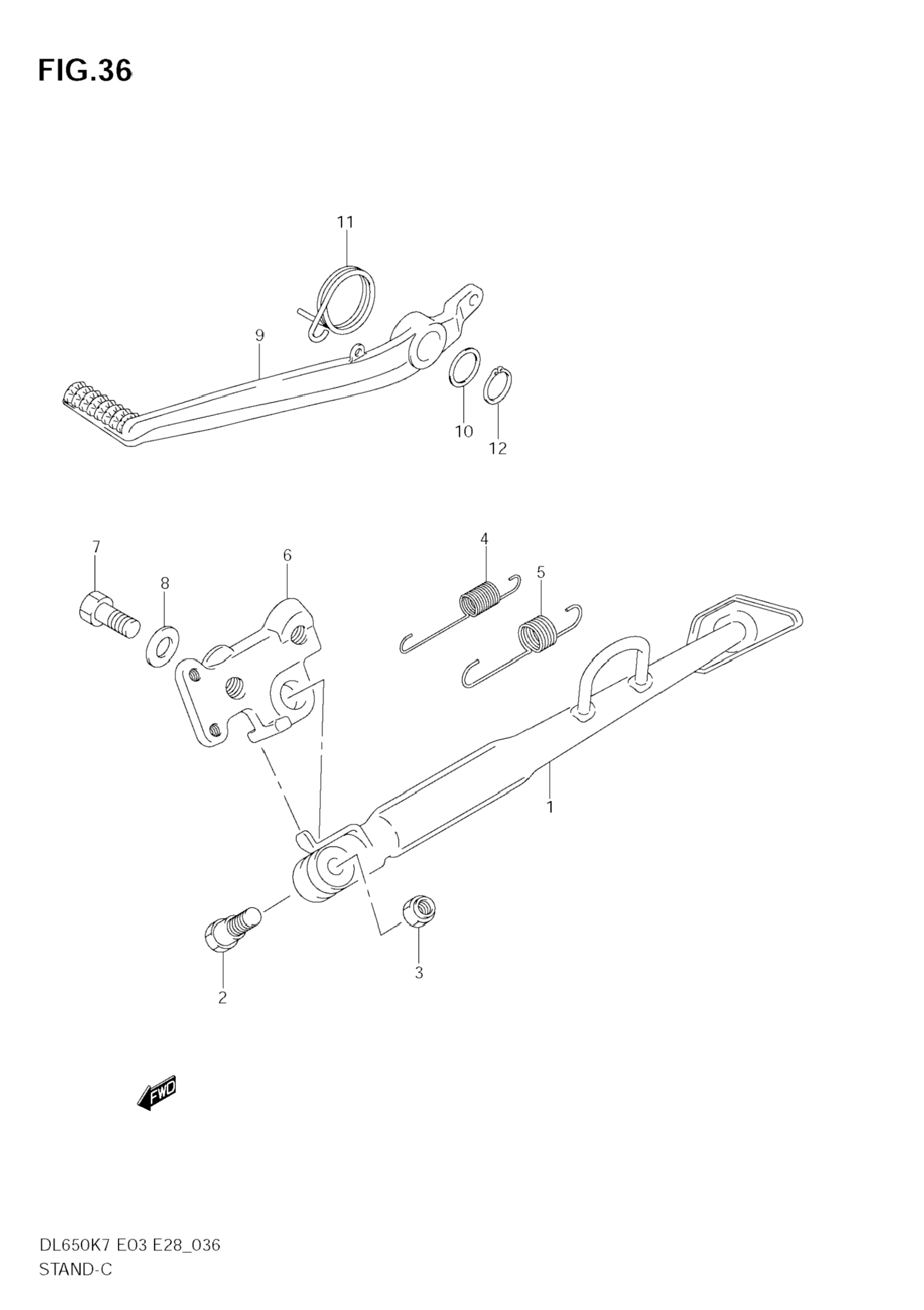 FIG.36

11

9

10

12

7

8

6

4

5

1

2

3

FWD

DL650K7 E03 E28_036
STAND-C