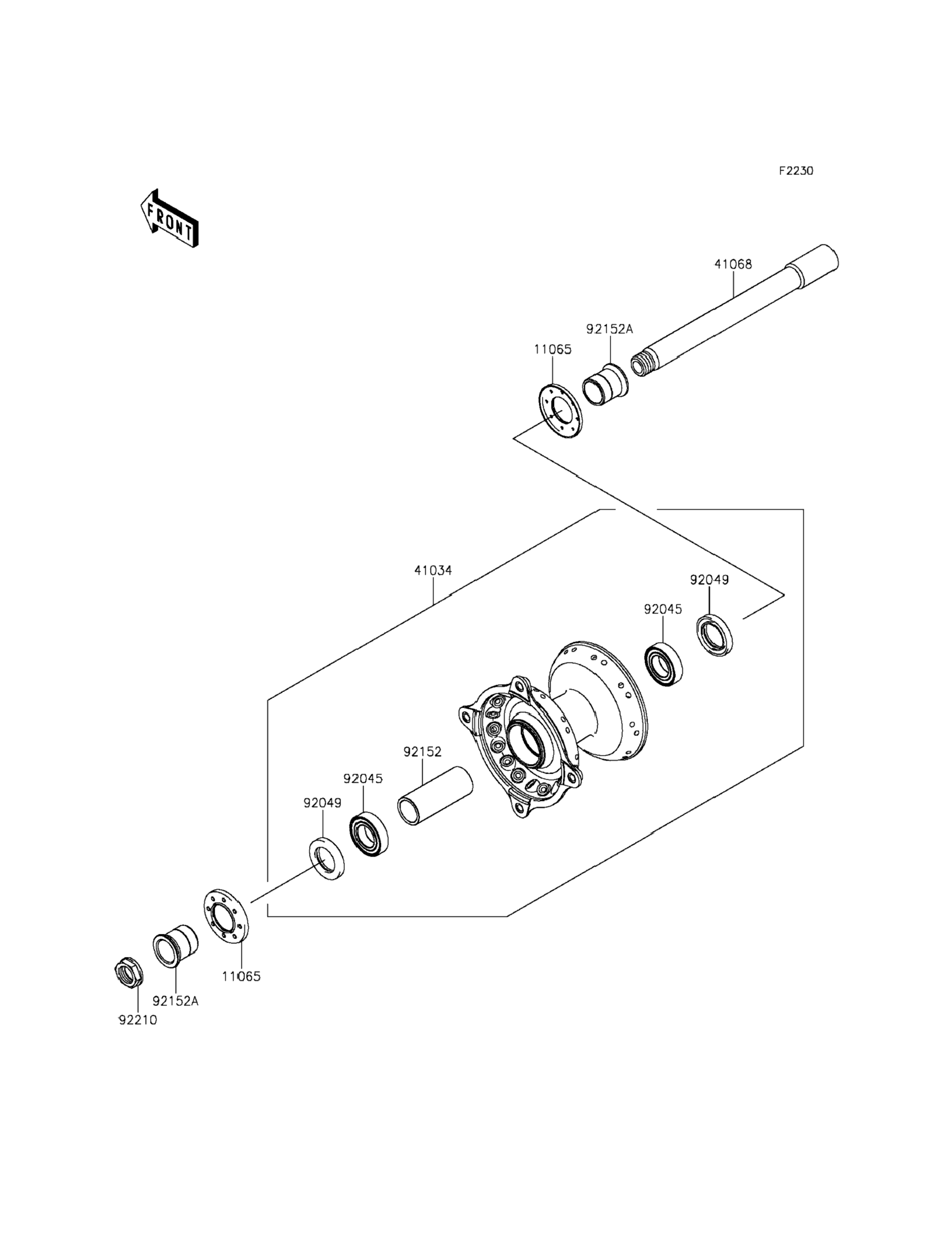 F2230

FRONT

41068

92152A

11065

41034

92049

92045

92152

92045

92049

11065

92152A

92210