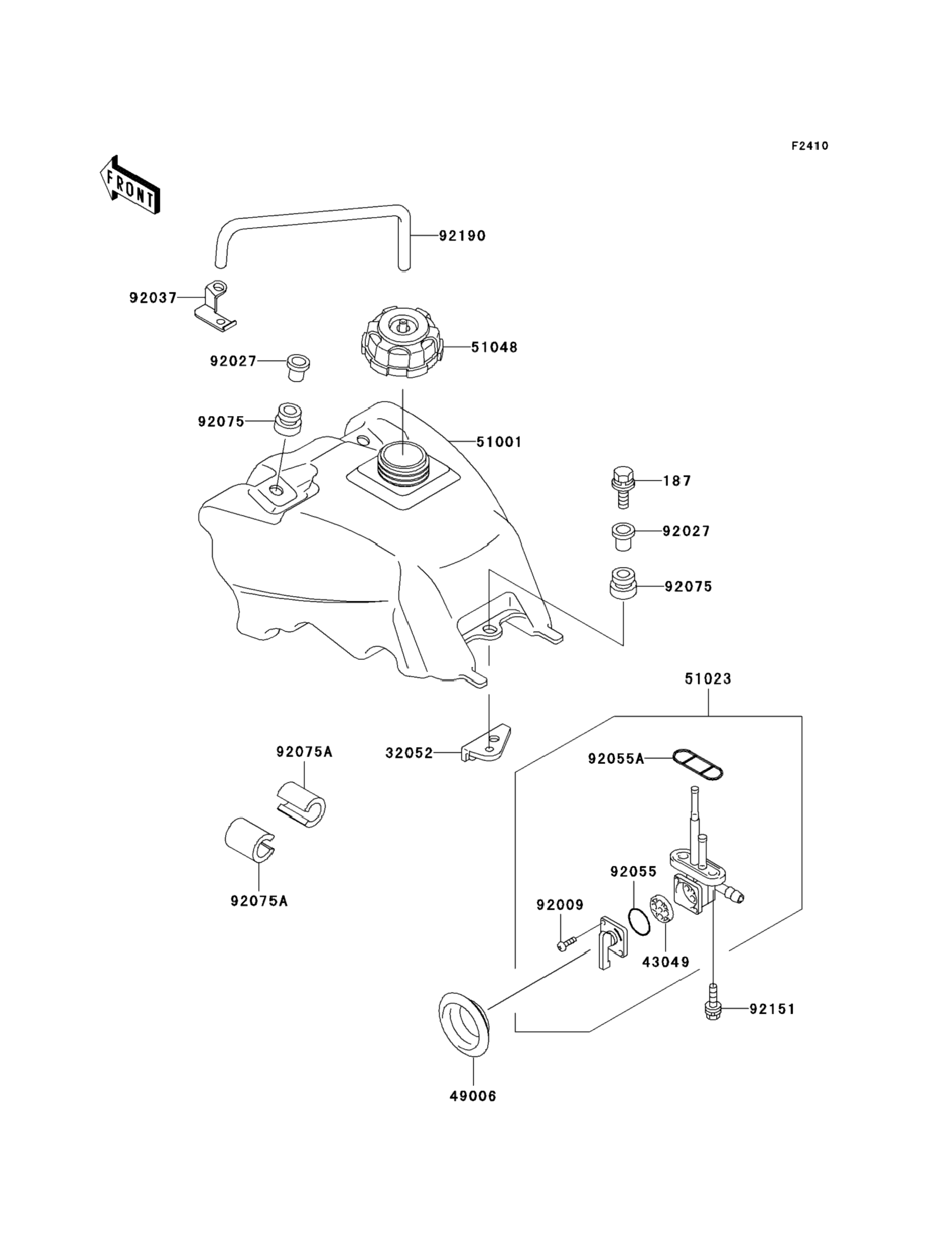 F2410

FRONT

92190

92037

51048

92027

92075

51001

187

92027

92075

51023

92075A

32052

92055A

92075A

92055

92009

43049

92151

49006