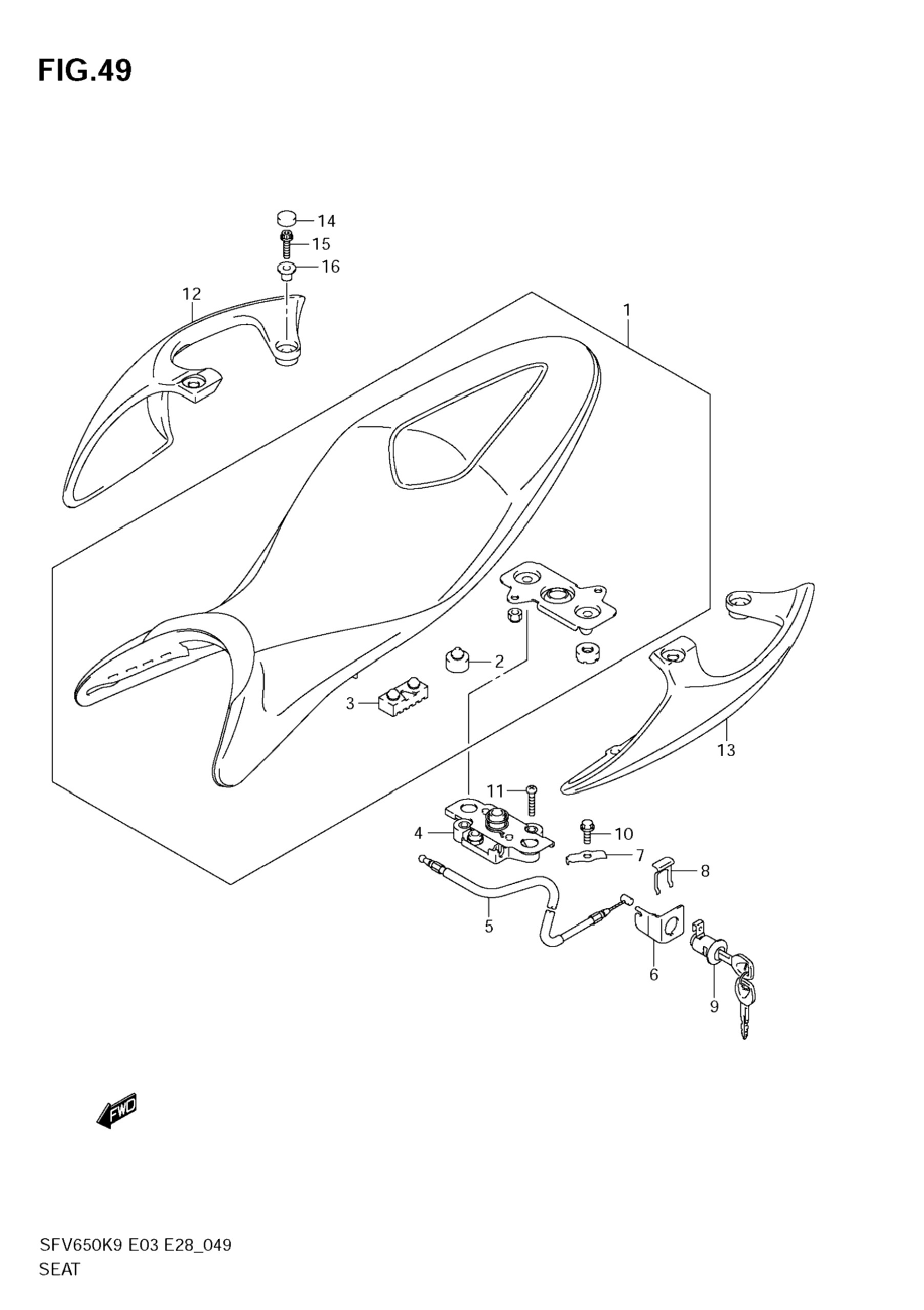 FIG.49

14
15
16
12
1
2
3
13
11
4
10
7
8
5
6
9

FWD

SFV650K9 E03 E28_049
SEAT