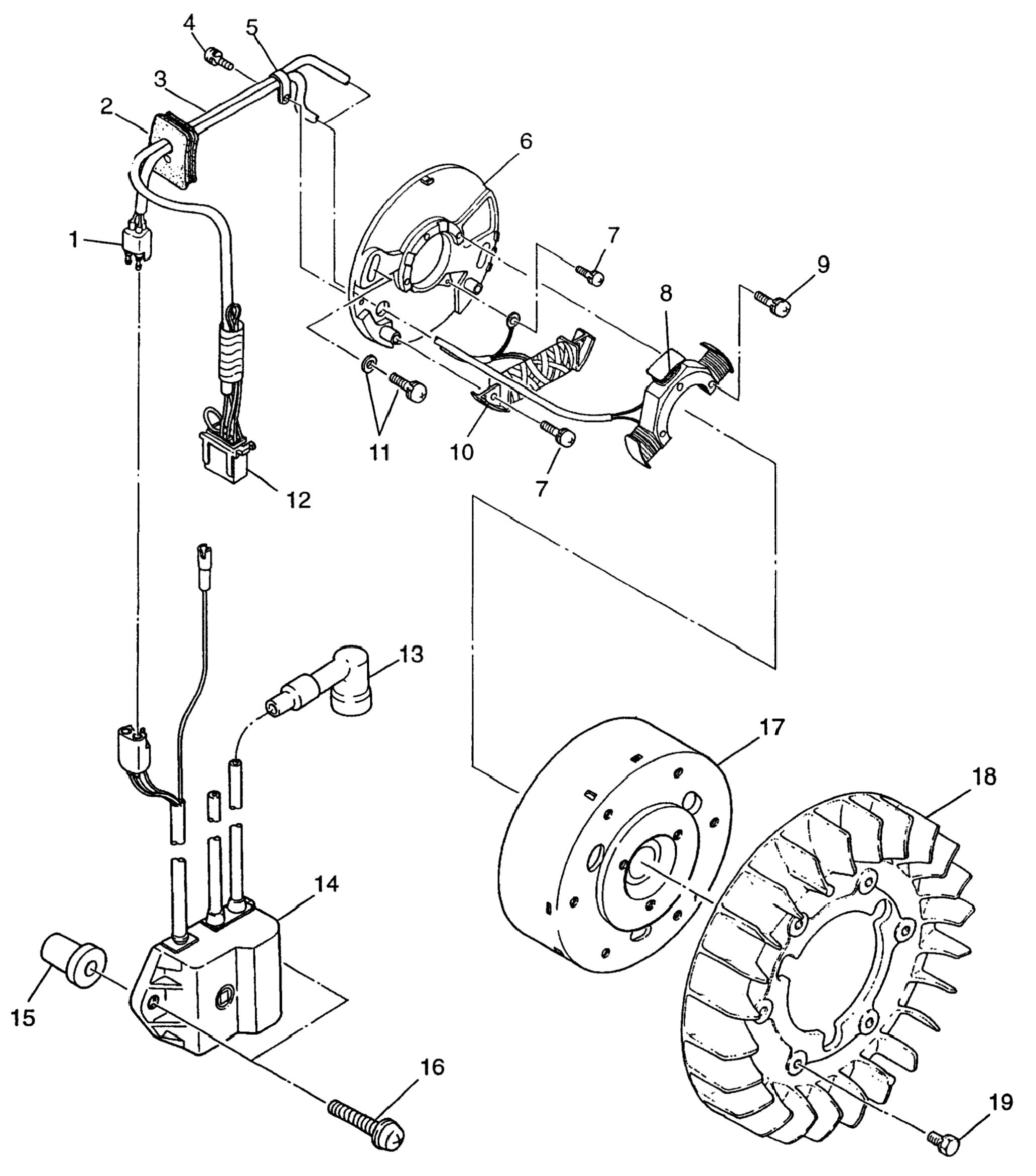 4
5
3
2
6
1
7
9
8
11
10
7
12
13
17
18
14
15
16
19