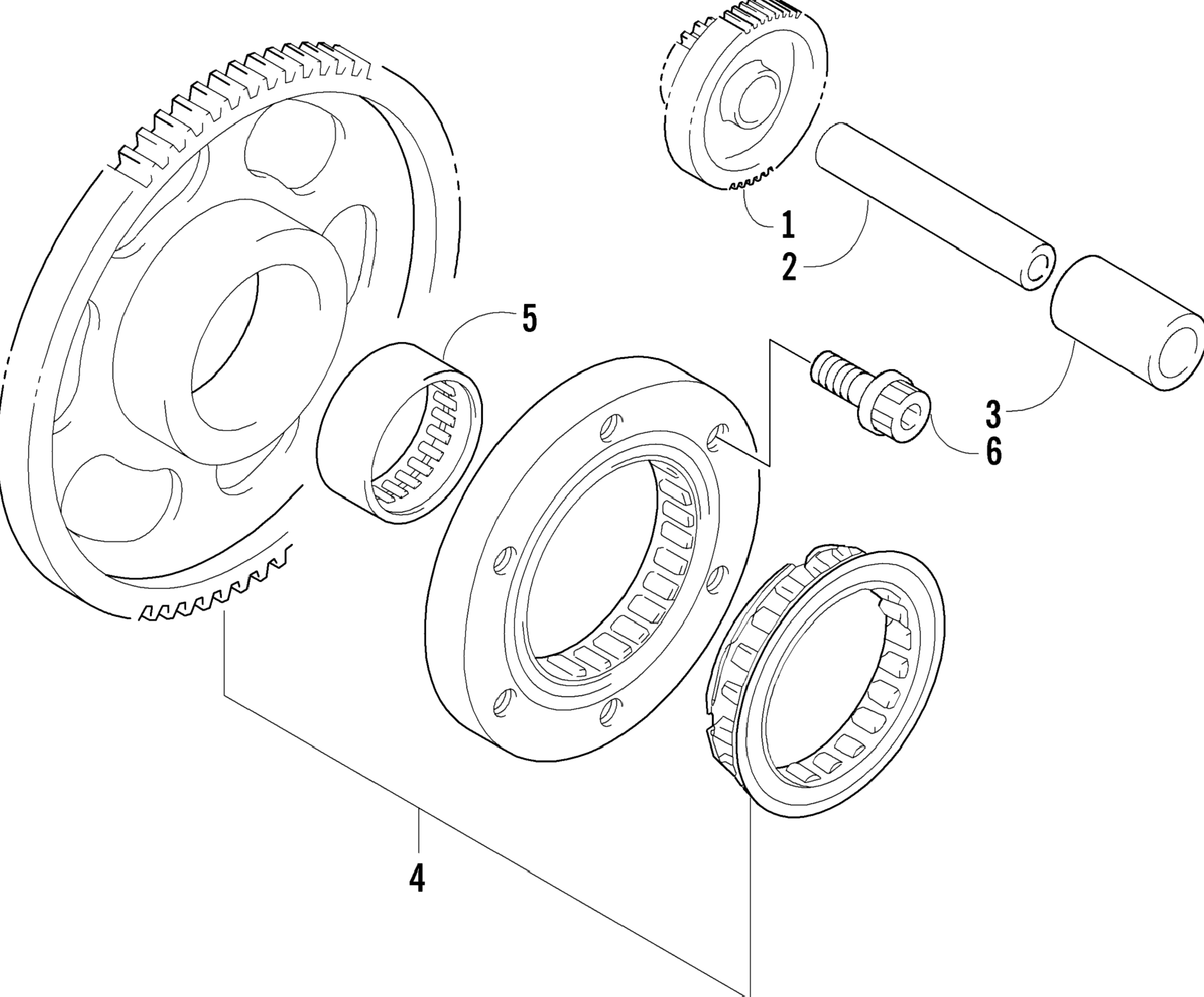 1
2
5
3
6
4