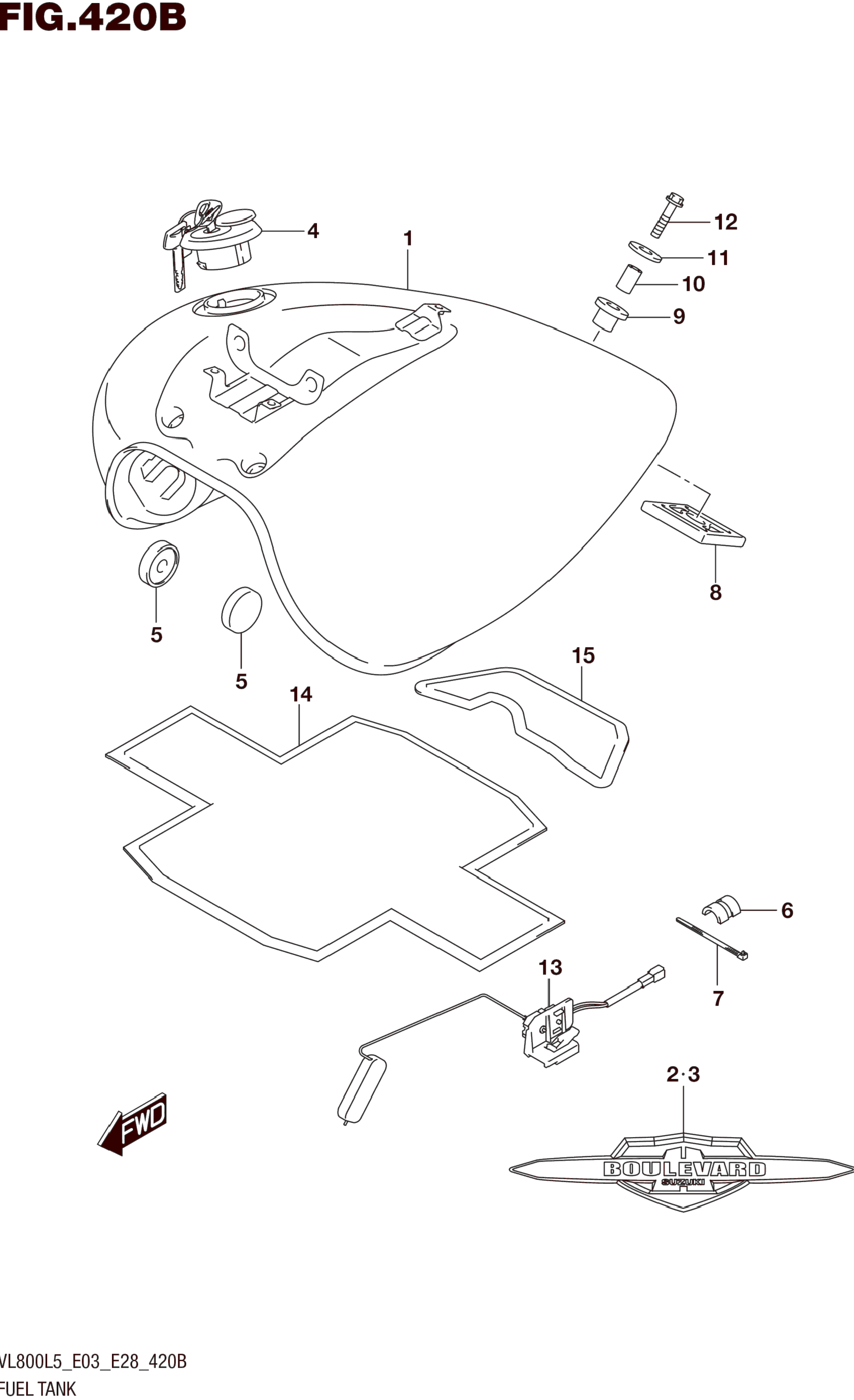 FIG.420B

4
1
12
11
10
9
8
5
5
15
14
6
7
13
2·3
FWD
BOULEVARD
SUZUKI

VL800L5_E03_E28_420B
FUEL TANK