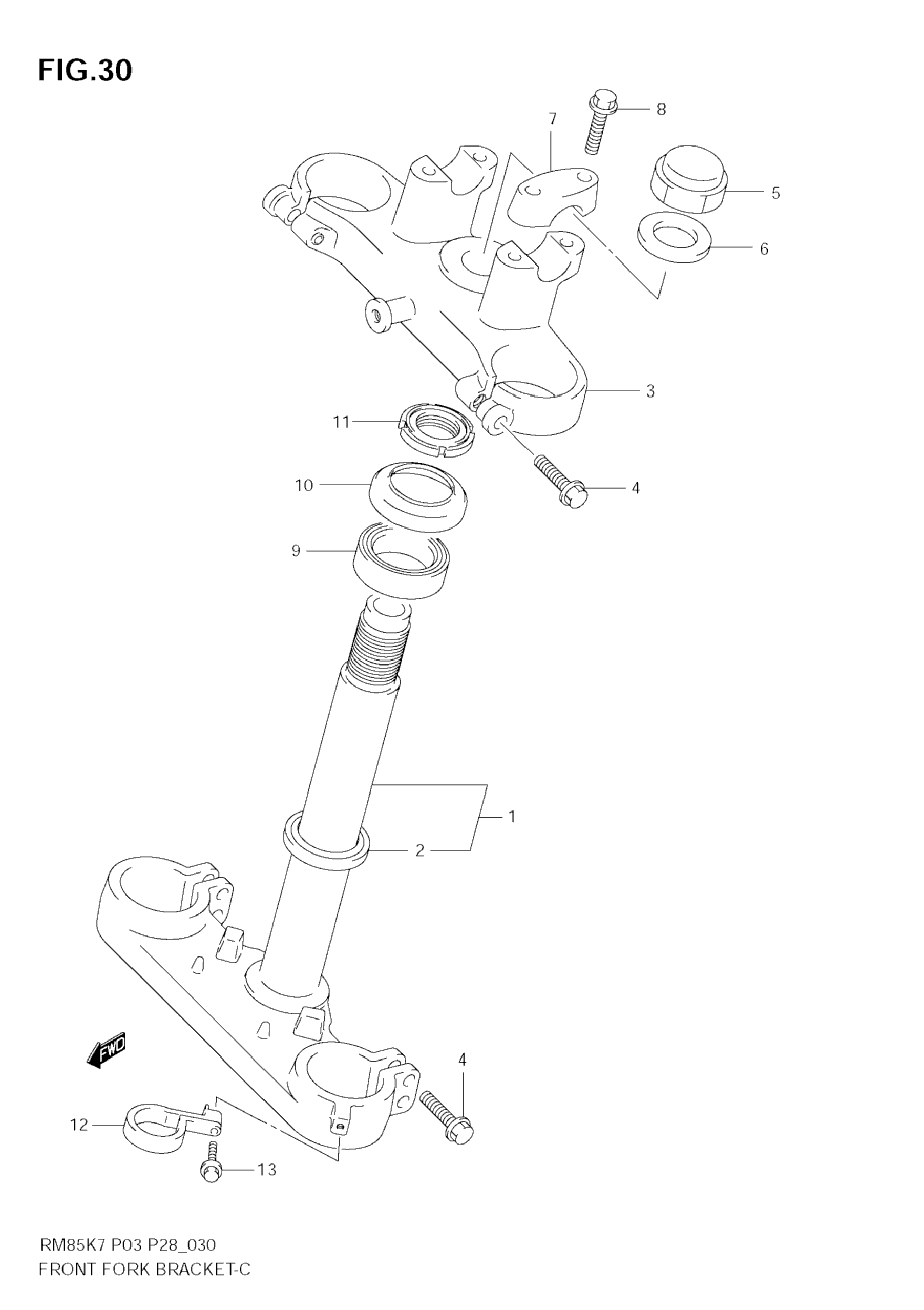 FIG.30

8
7
5
6
3
11
4
10
9
1
2
FWD
4
12
13

RM85K7 P03 P28_030
FRONT FORK BRACKET-C