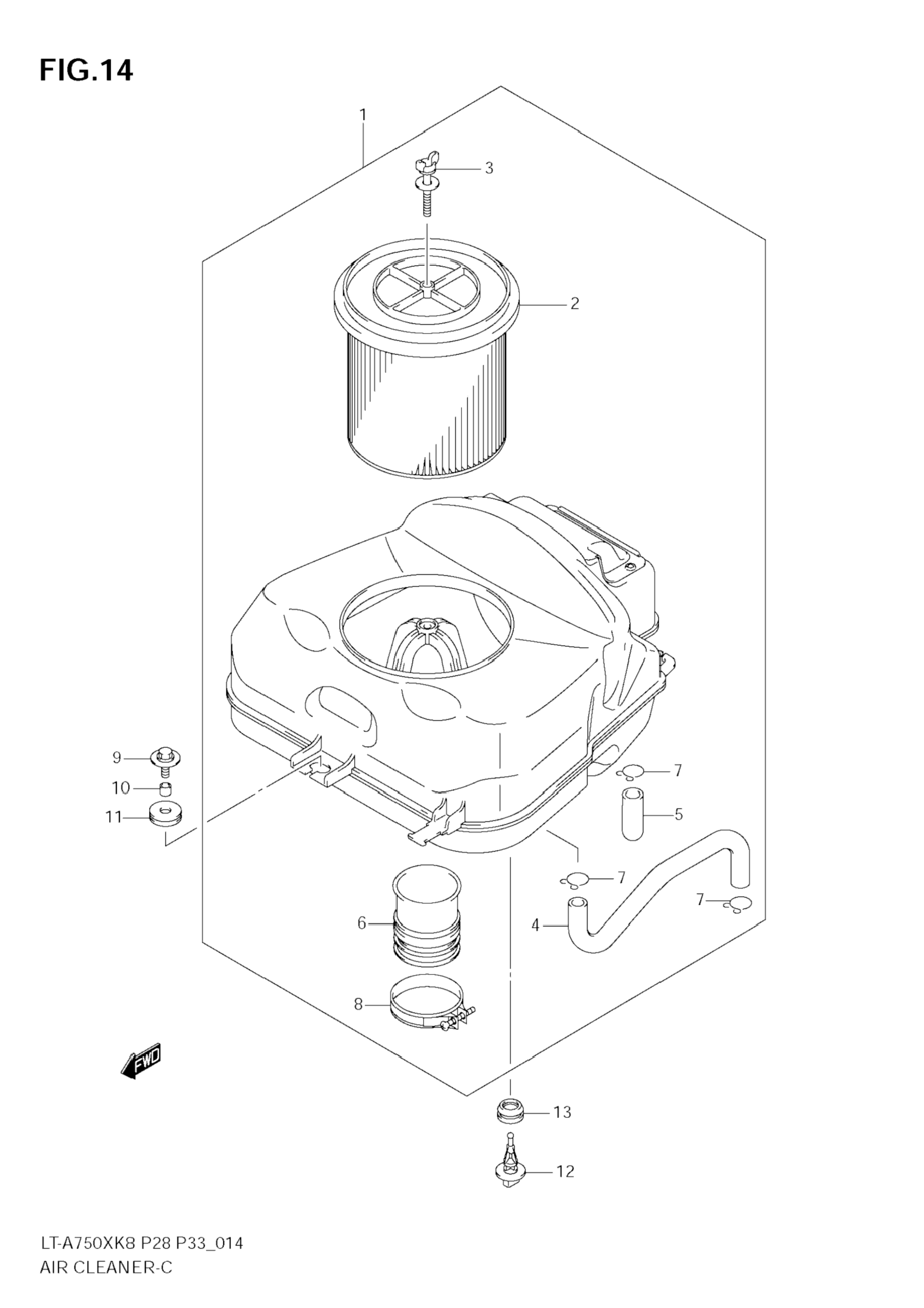 FIG.14

1
3
2
9
10
11
7
5
7
7
4
6
8
FWD
13
12

LT-A750XK8 P28 P33_014
AIR CLEANER-C