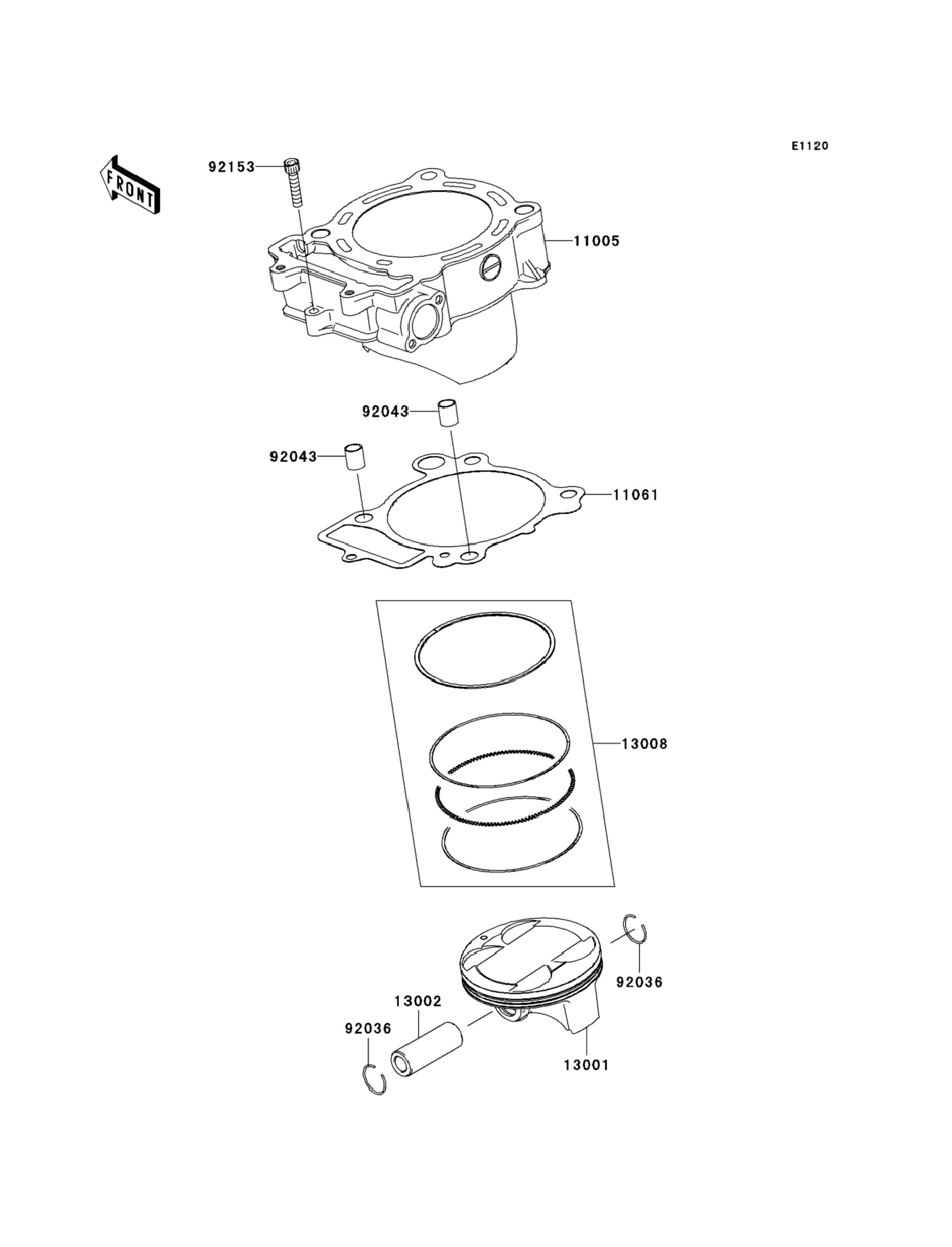 E1120

FRONT

92153

11005

92043

92043

11061

13008

92036

13002

92036

13001