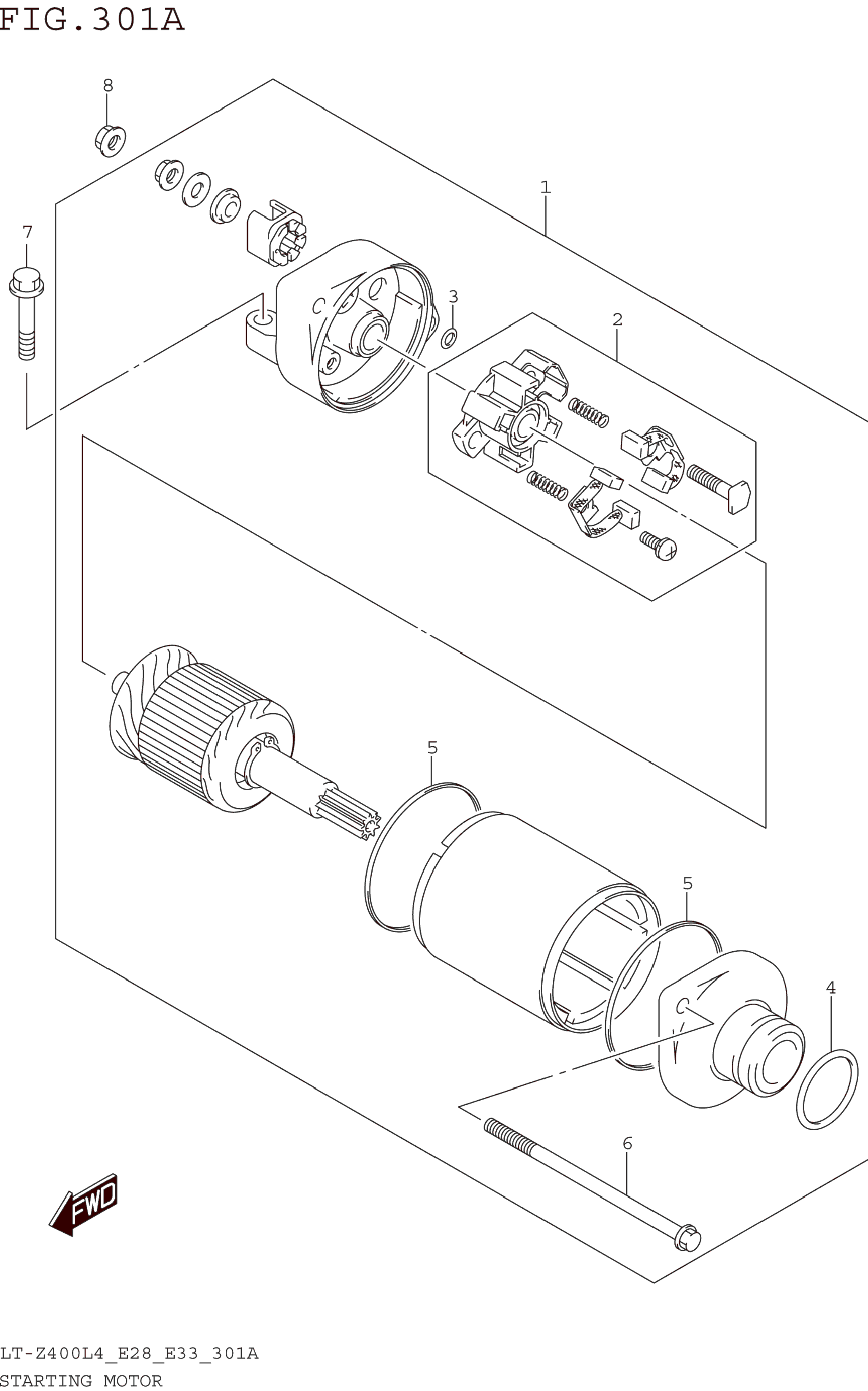 FIG.301A

8

1

7

3

2

5

5

4

6

FWD

LT-Z400L4_E28_E33_301A
STARTING MOTOR