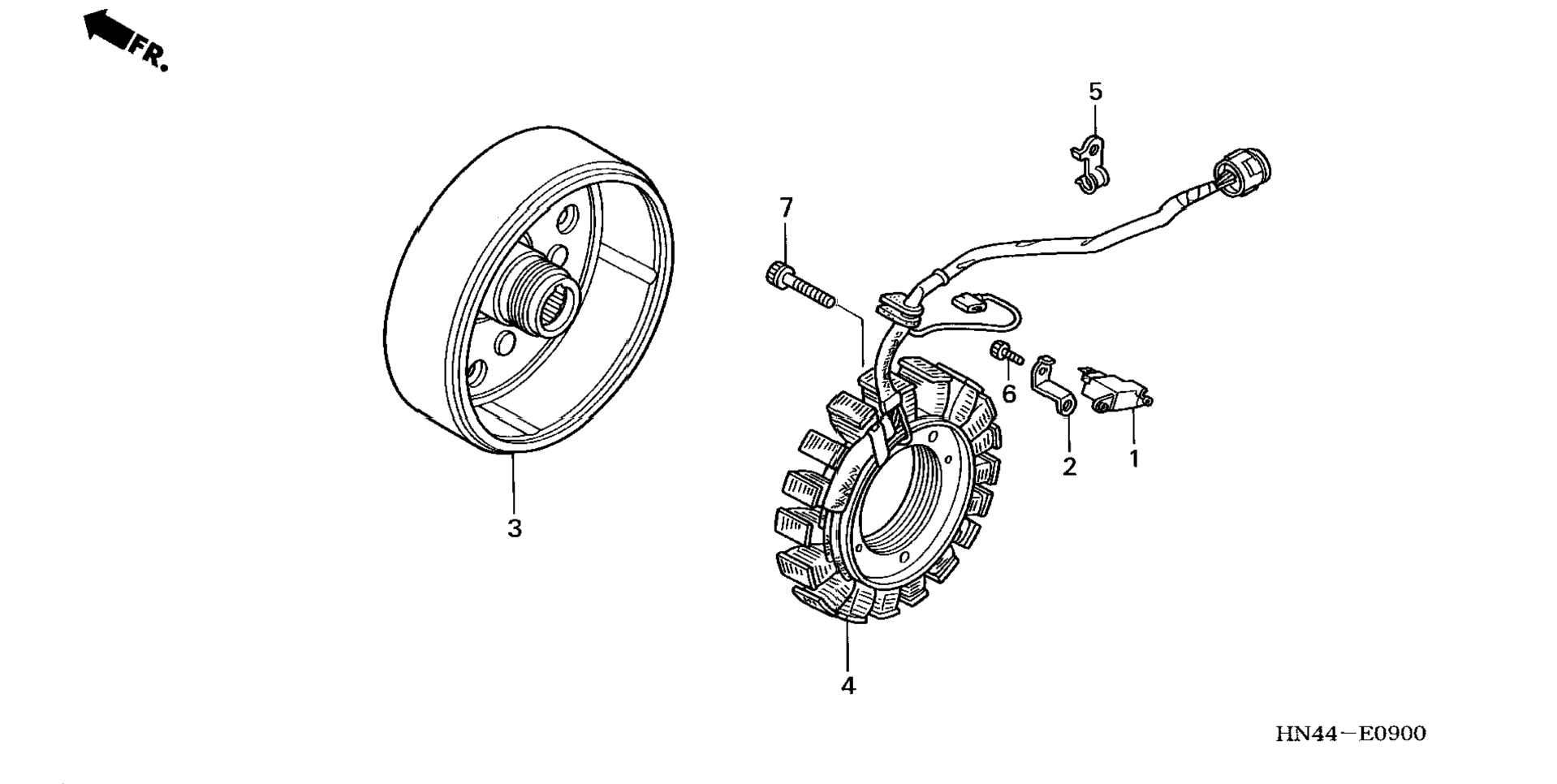 FR.

5

7

6

2

1

3

4

HN44—E0900