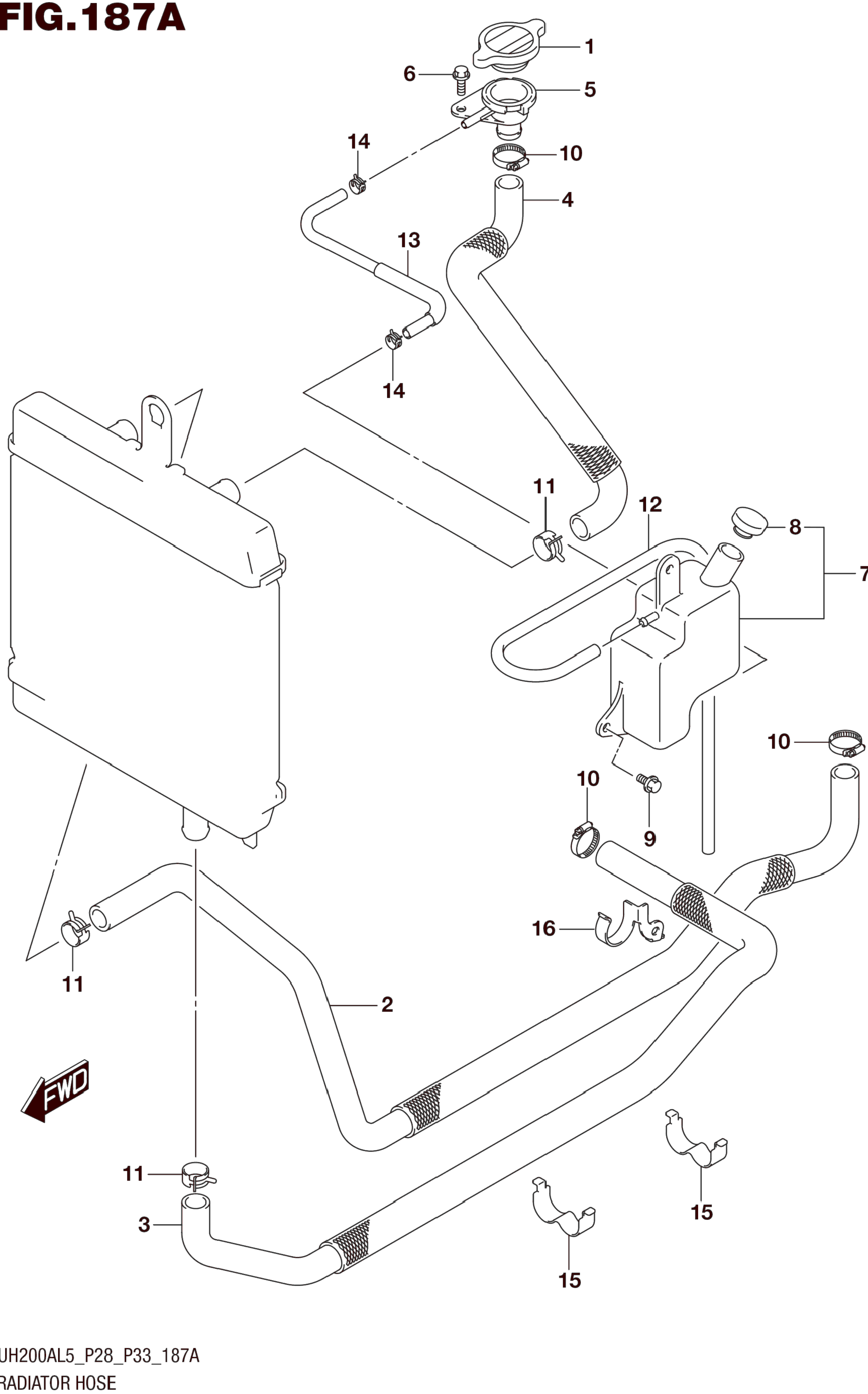 FIG.187A

1
6
5
14
10
4
13
14
11
12
8
7
10
10
9
16
11
2
FWD
11
3
15
15

UH200AL5_P28_P33_187A
RADIATOR HOSE