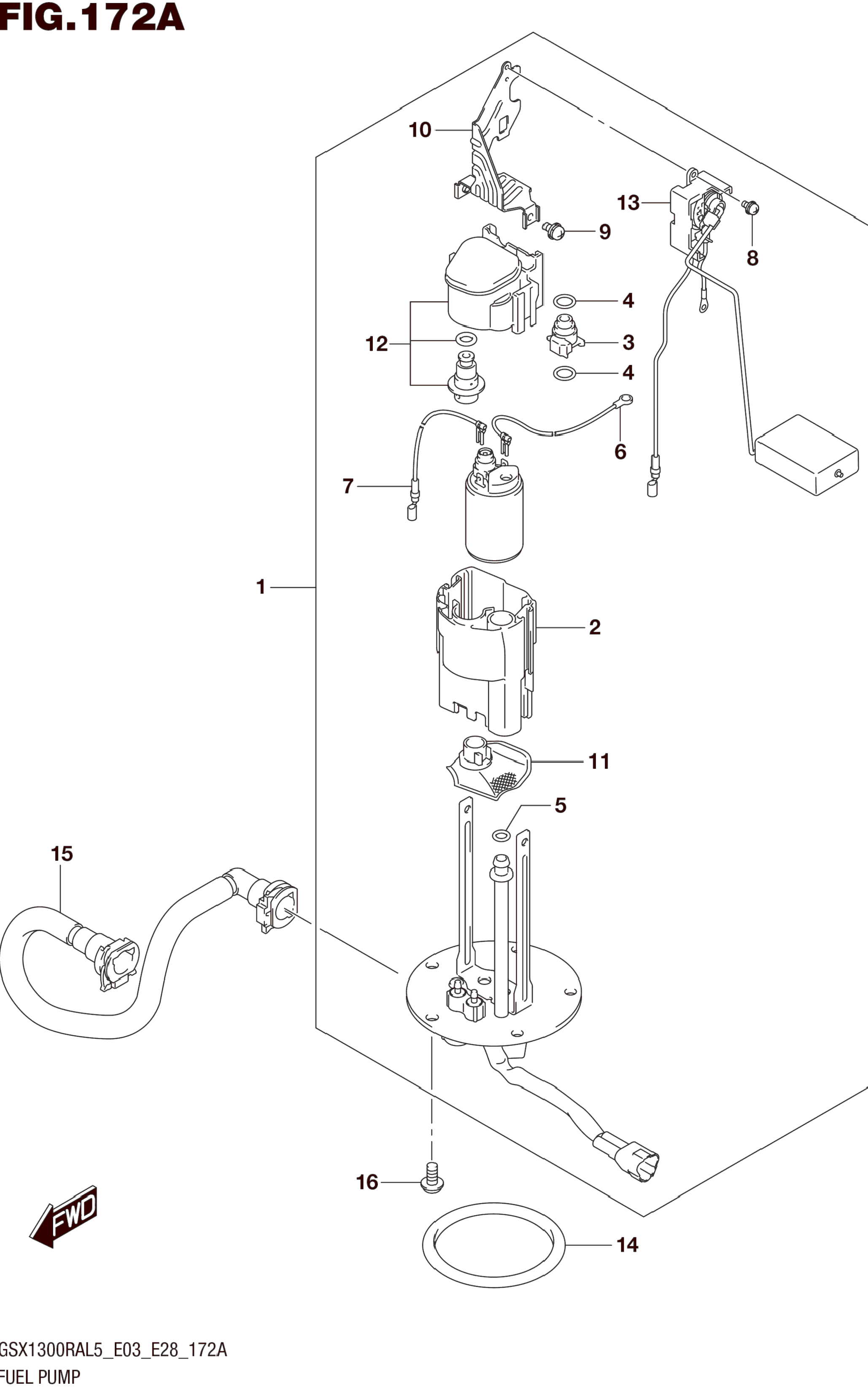 FIG.172A

10

13

9

8

4

12

3

4

6

7

1

2

11

5

15

16

FWD

14

GSX1300RAL5_E03_E28_172A
FUEL PUMP