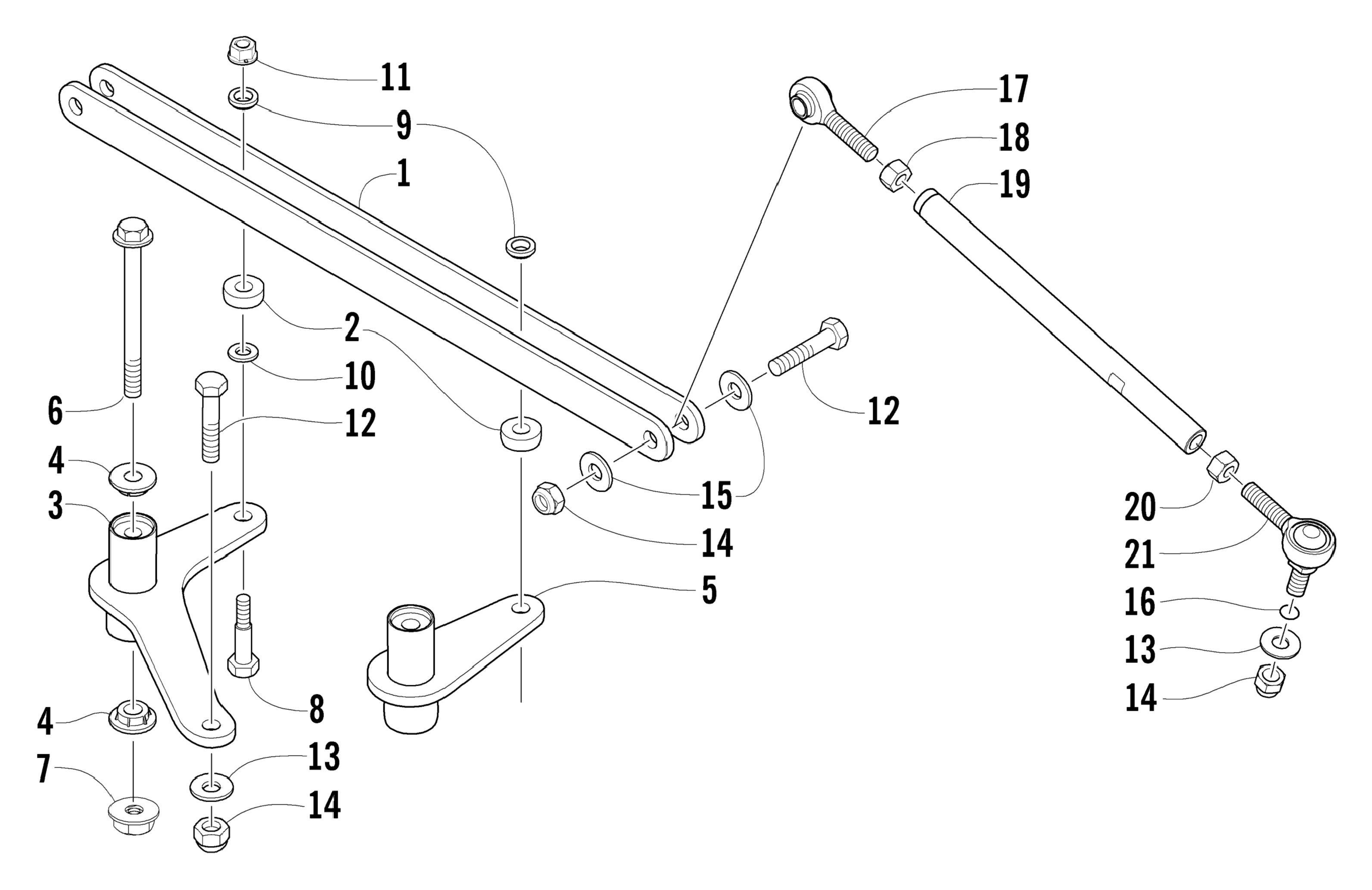 11
9
1
17
18
19
2
10
6
12
12
4
3
15
14
20
21
5
16
13
14
8
4
7
13
14