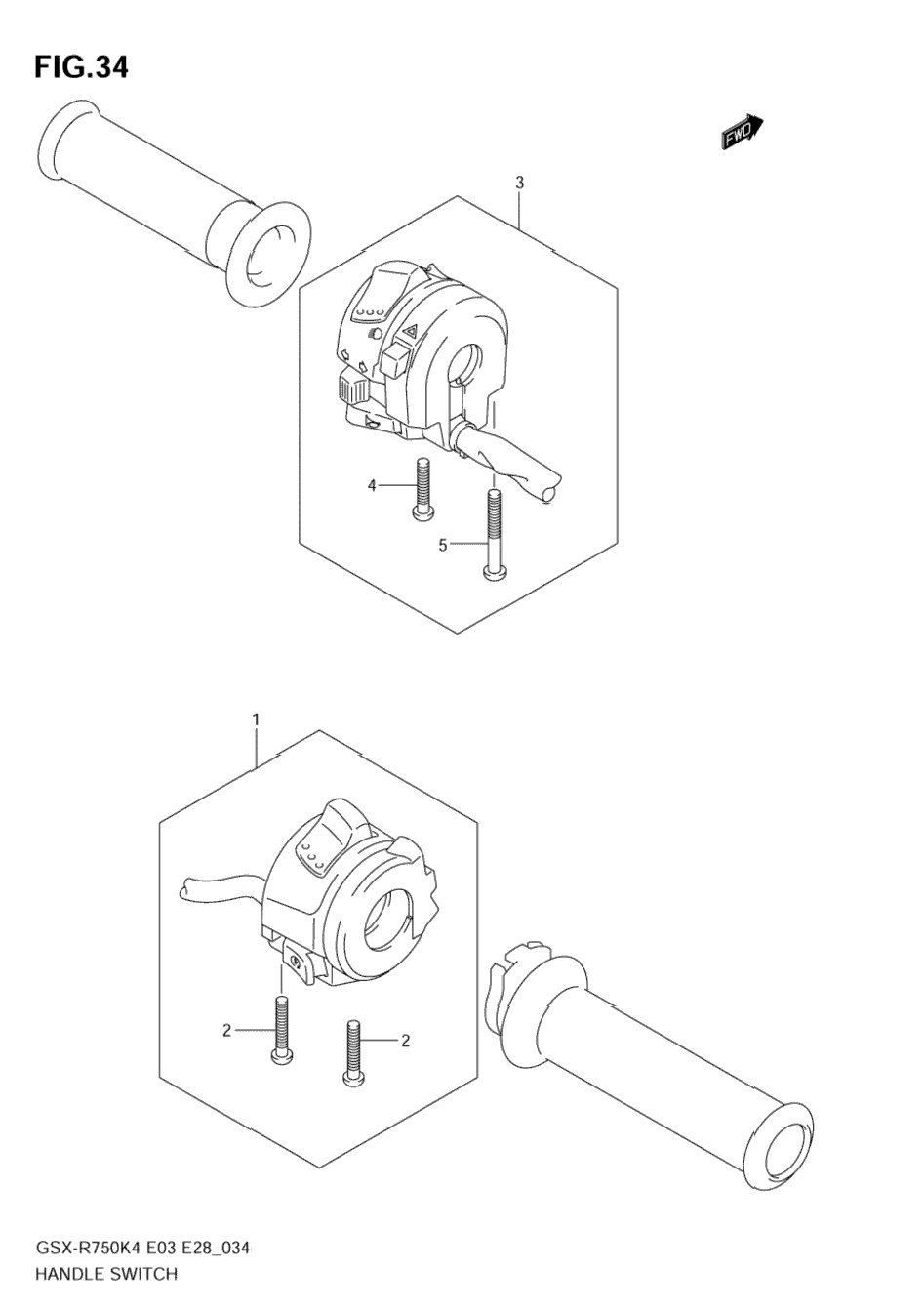 FIG.34

FWD

3

4

5

1

2

2

GSX-R750K4 E03 E28_034
HANDLE SWITCH