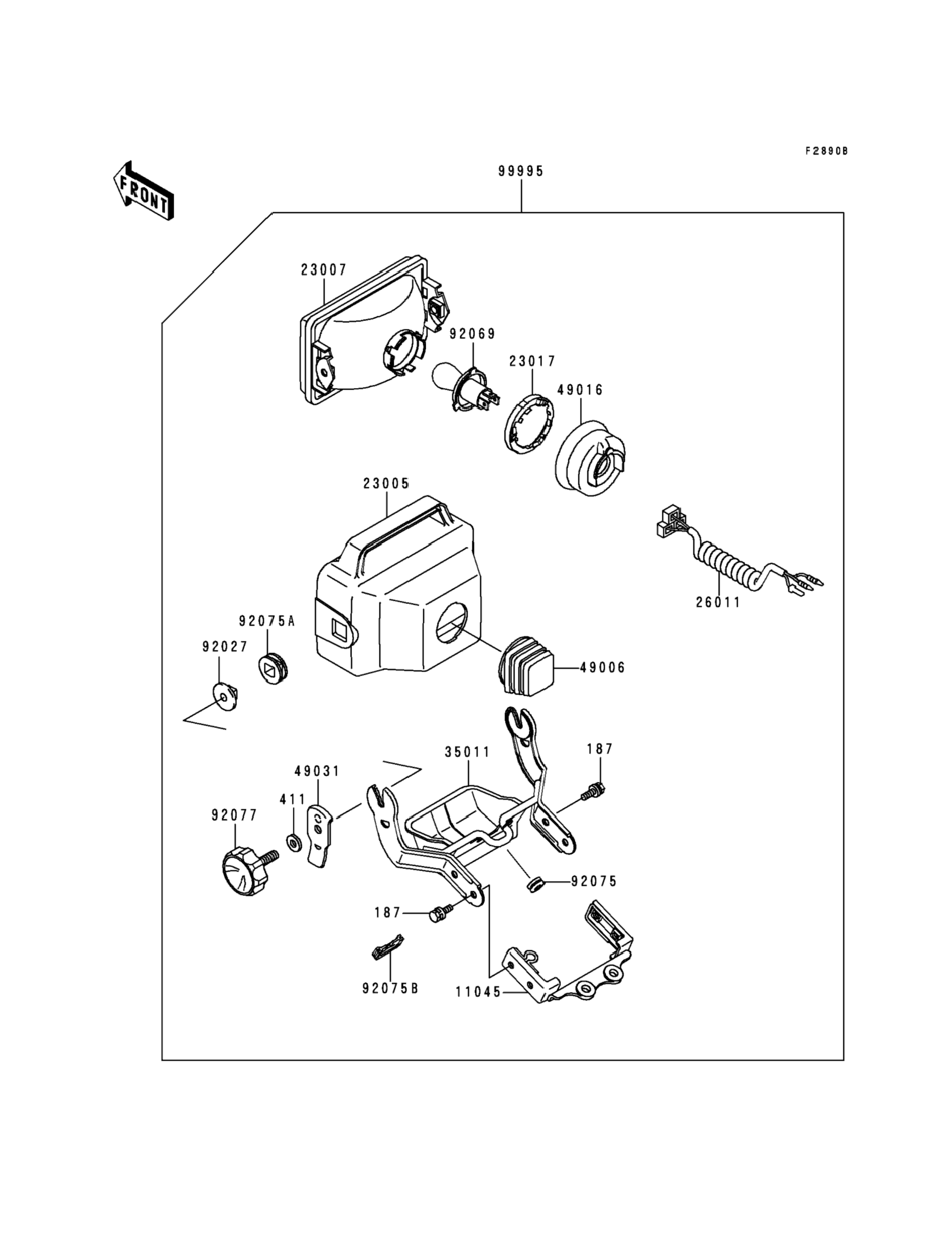 F2890B

FRONT

99995

23007

92069

23017

49016

23005

26011

92075A

92027

49006

35011

187

49031

411

92077

92075

187

92075B

11045