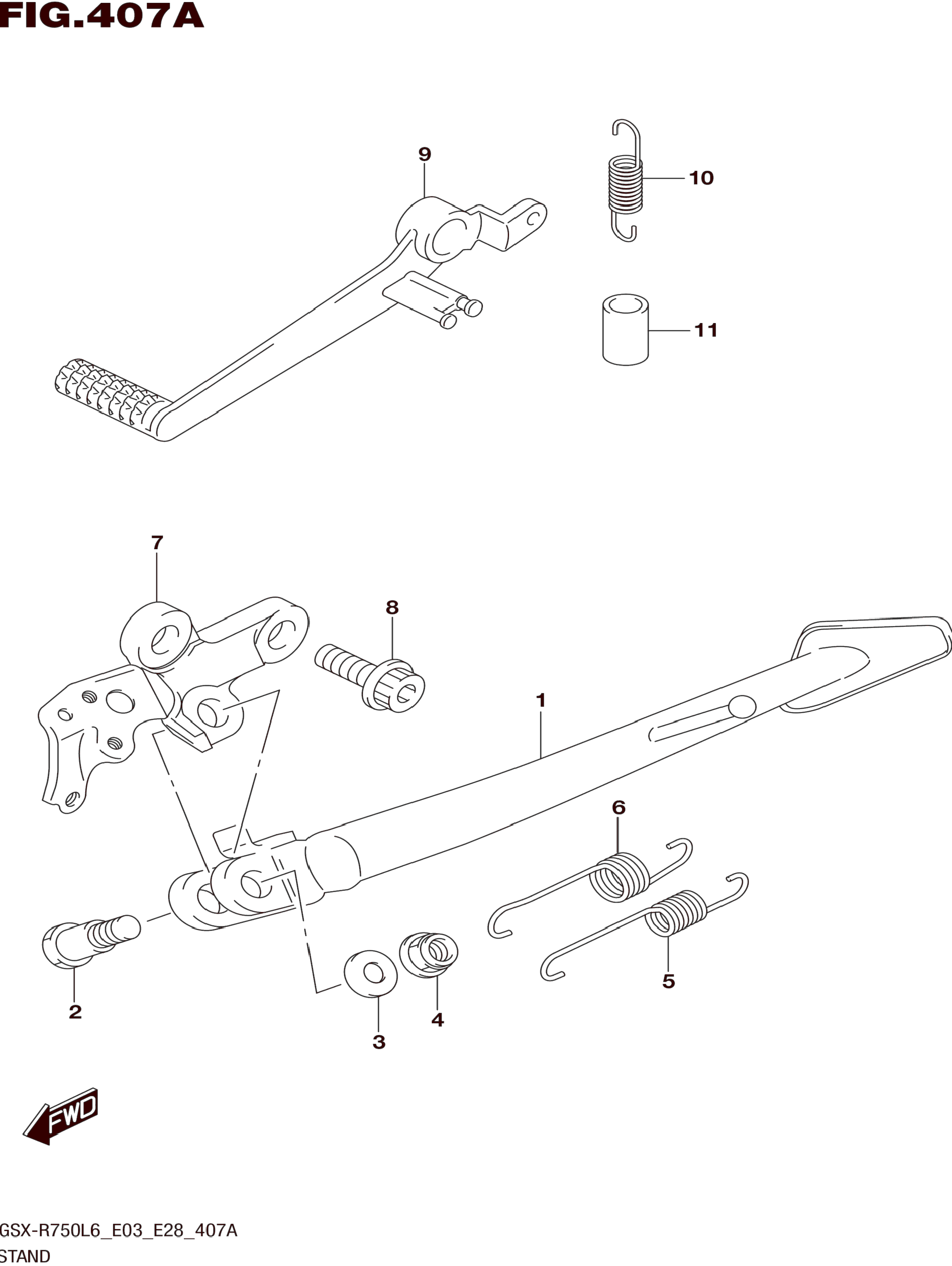 FIG.407A

9

10

11

7

8

1

6

5

2

3

4

FWD

GSX-R750L6_E03_E28_407A
STAND