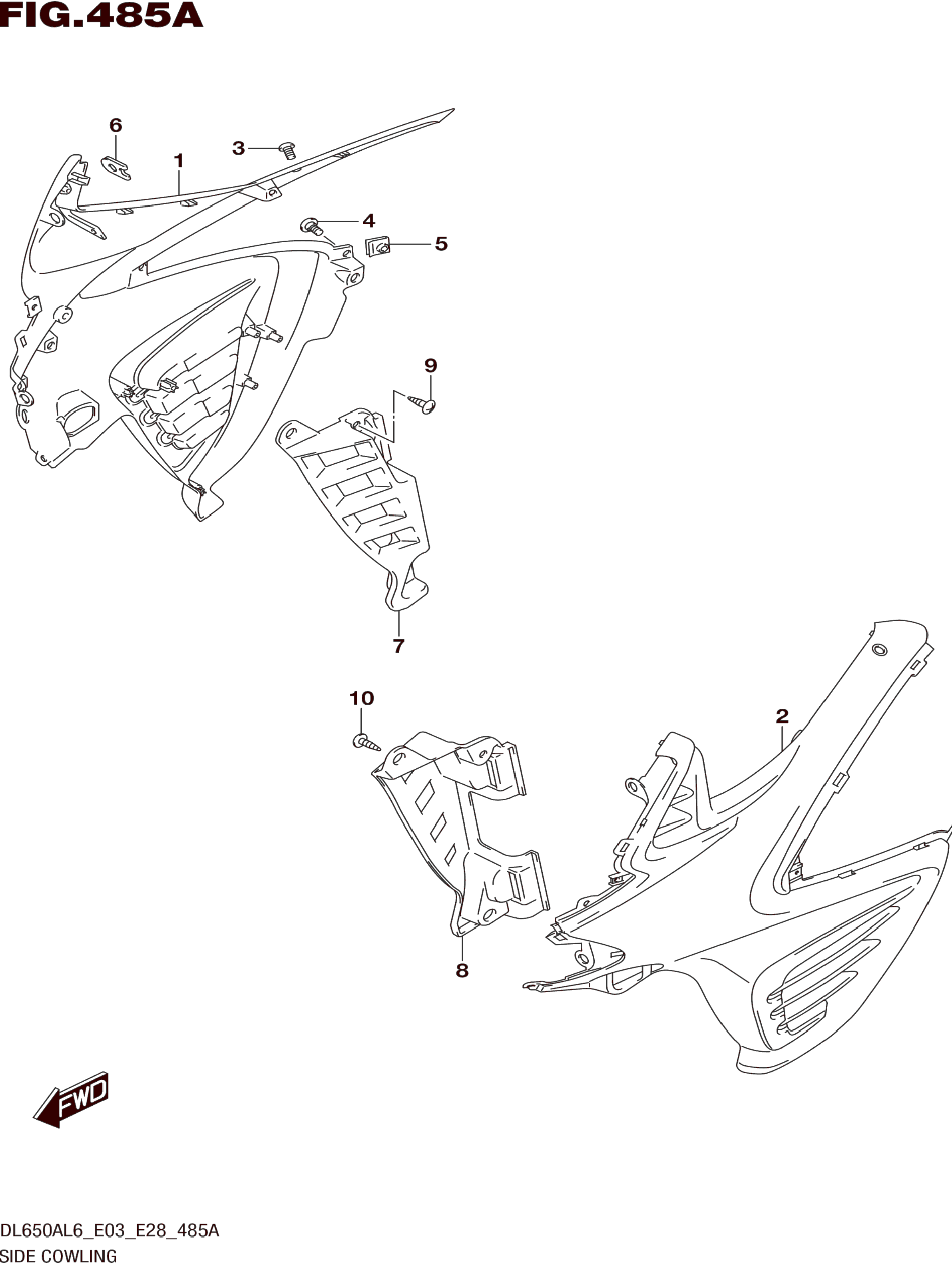 FIG.485A

6
1
3
4
5
9
7
10
2
8

FWD

DL650AL6_E03_E28_485A
SIDE COWLING