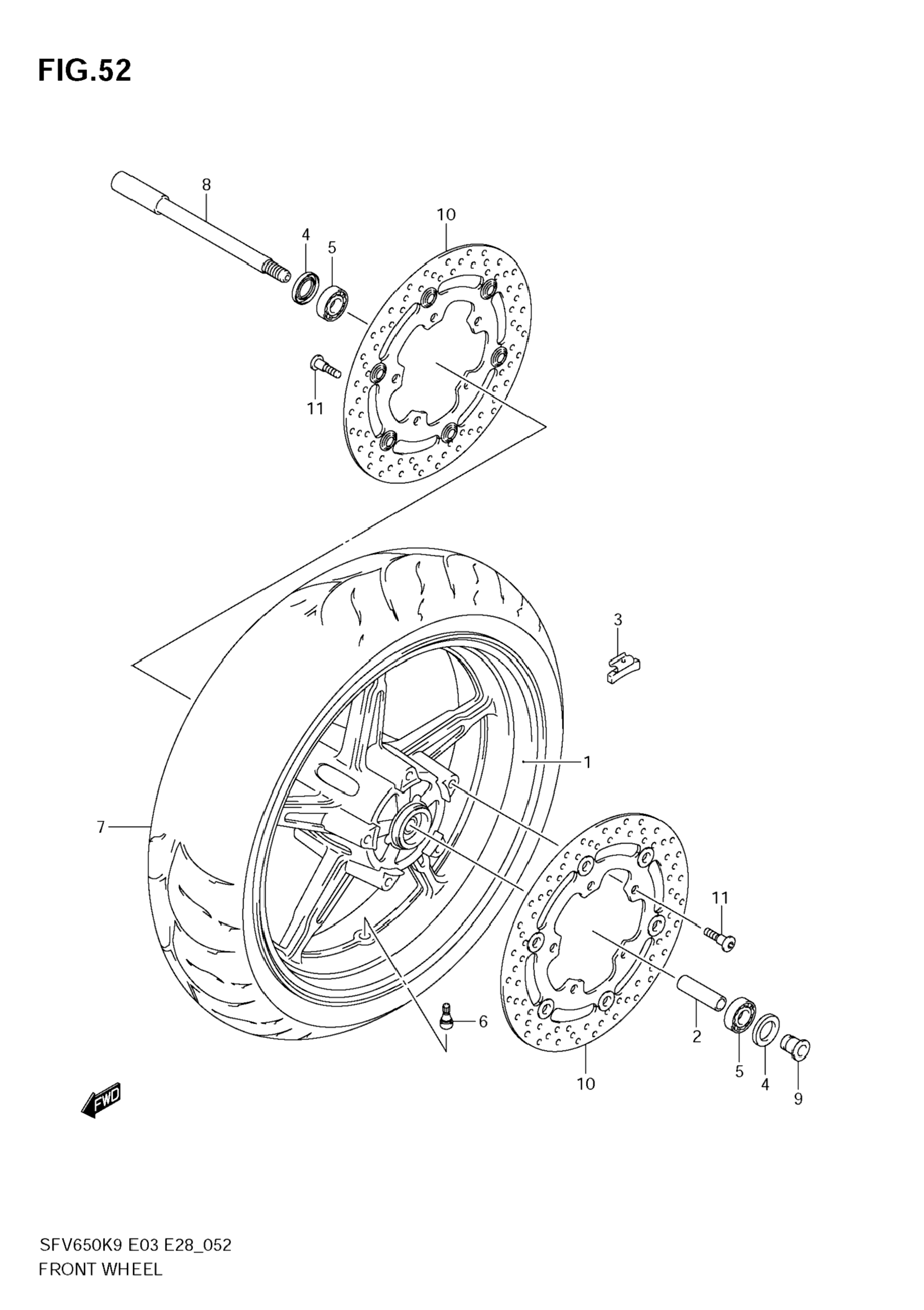 FIG.52

8

10

4

5

11

3

1

7

11

6

2

10

5

4

9

FWD

SFV650K9 E03 E28_052
FRONT WHEEL