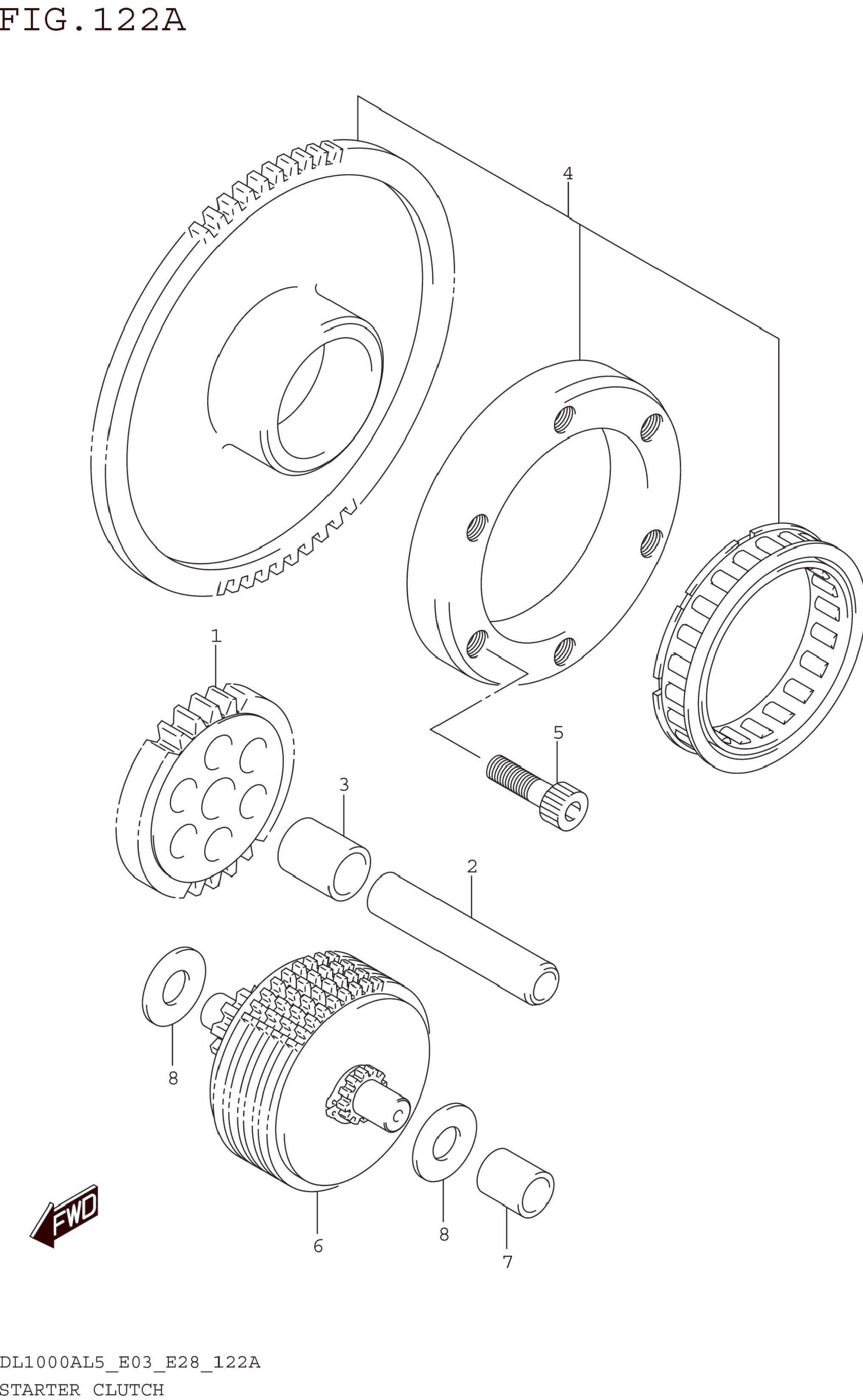 FIG.122A

4

1

5

3

2

8

FWD

6

8

7

DL1000AL5_E03_E28_122A
STARTER CLUTCH