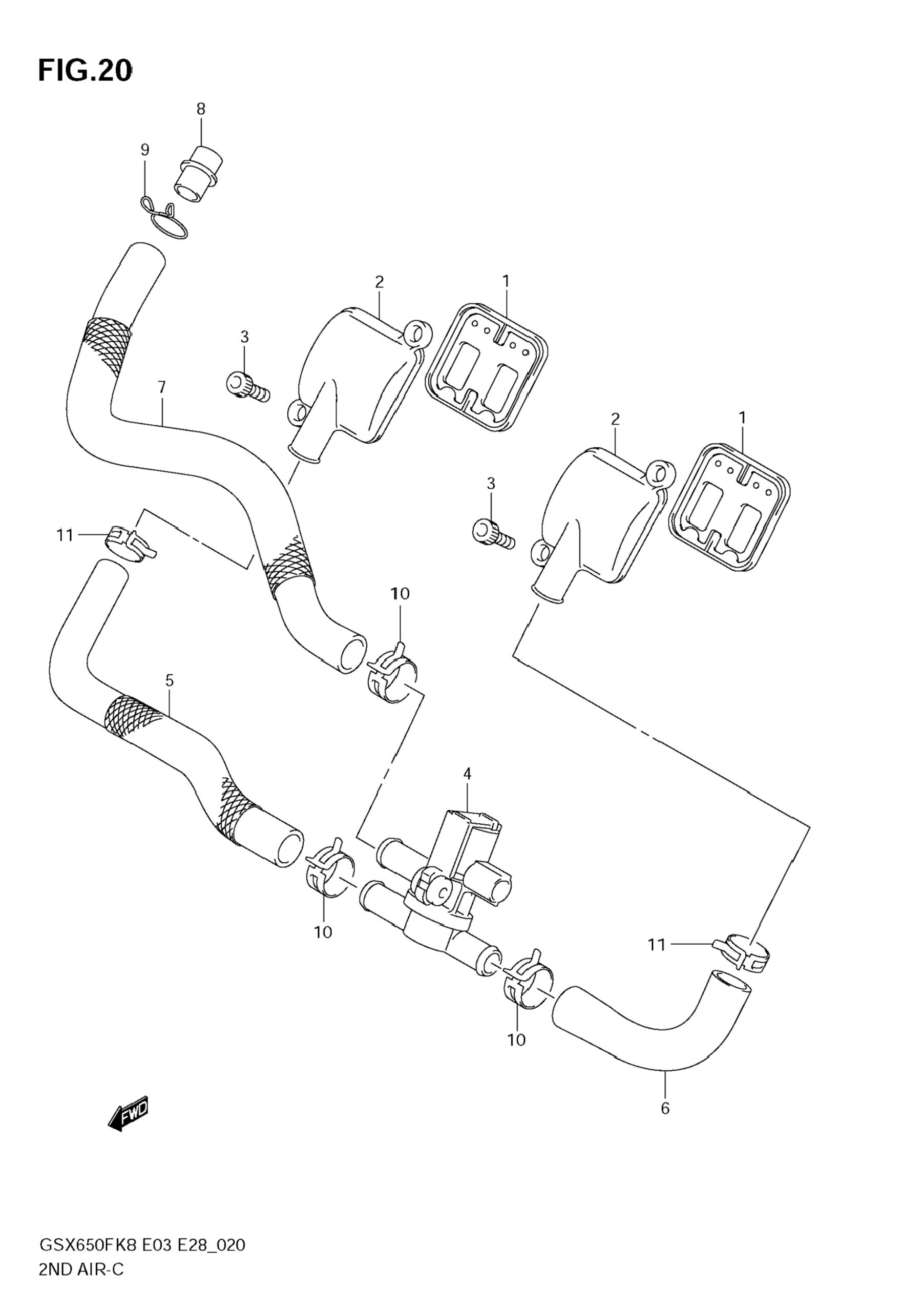 FIG.20

8
9
2
1
3
7
2
1
3
11
10
5
4
10
11
10
6
FWD

GSX650FK8 E03 E28_020
2ND AIR-C