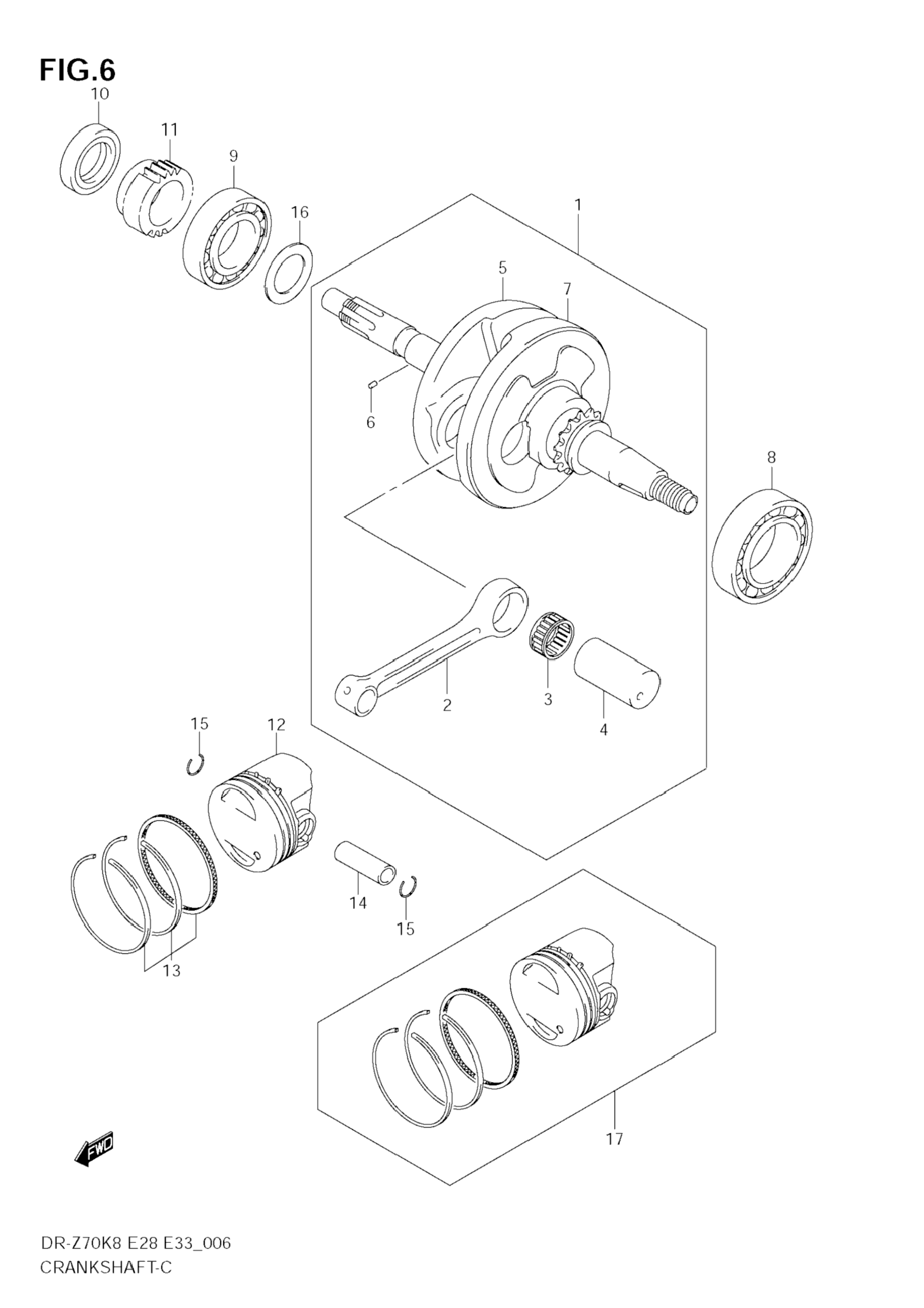 FIG.6

10
11
9
16
1
5
7
6
8
2
3
4
15
12
14
15
13
17

FWD

DR-Z70K8 E28 E33_006
CRANKSHAFT-C