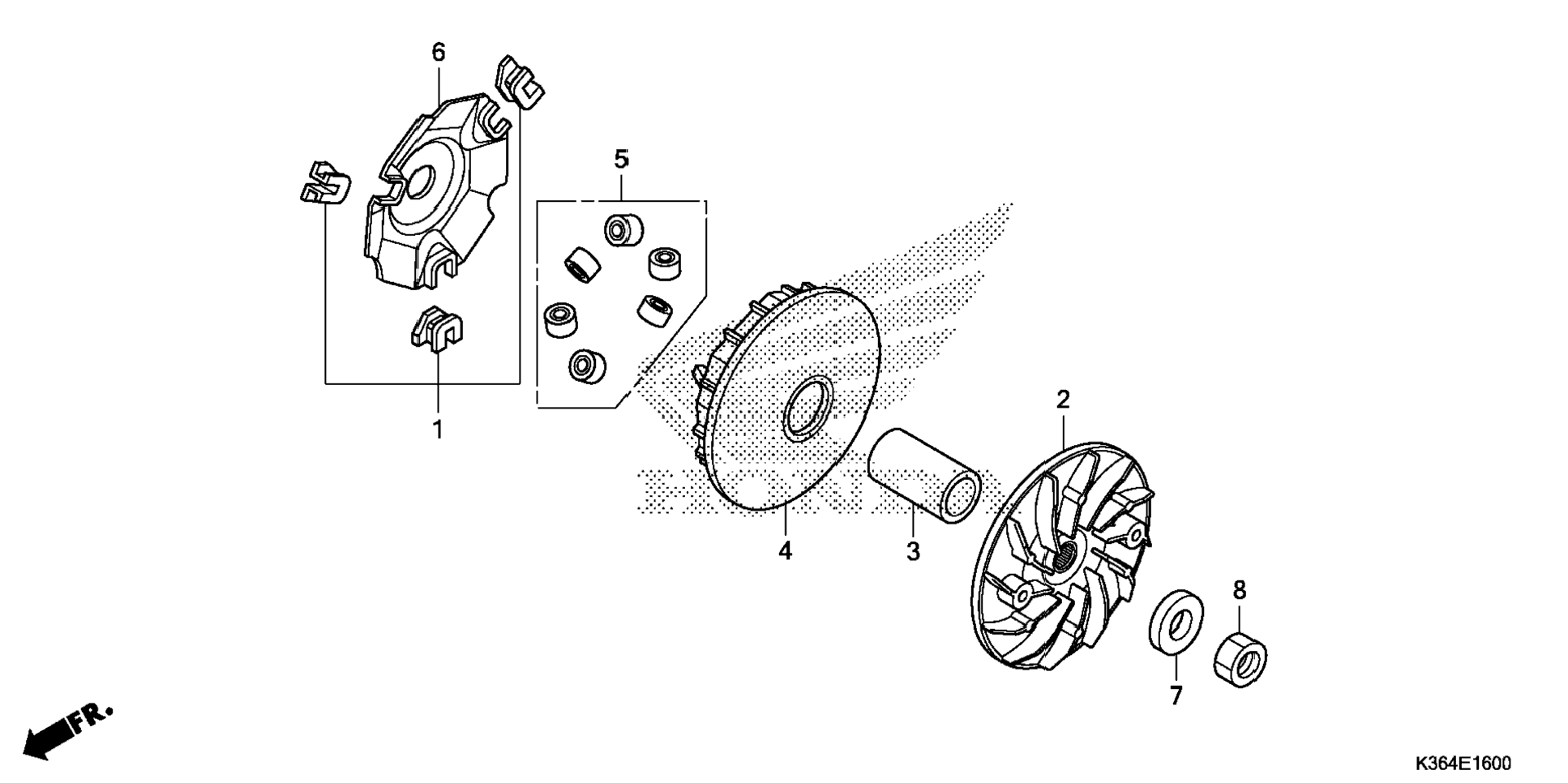 6
5
1
2
4
3
8
7
FR.
K364E1600