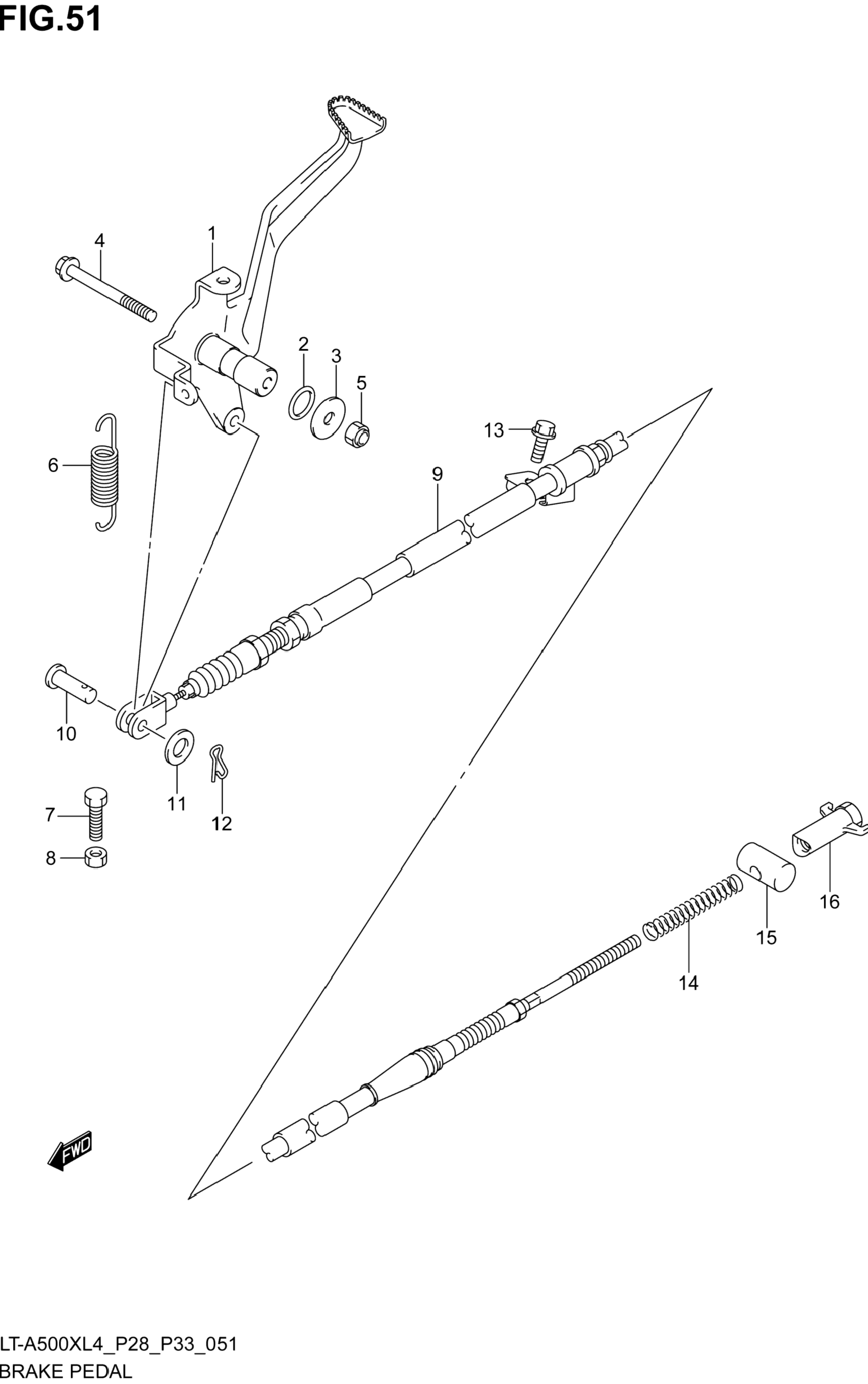 FIG.51

4
1
2
3
5
13
6
9
10
11
12
7
8
16
15
14
FWD

LT-A500XL4_P28_P33_051
BRAKE PEDAL